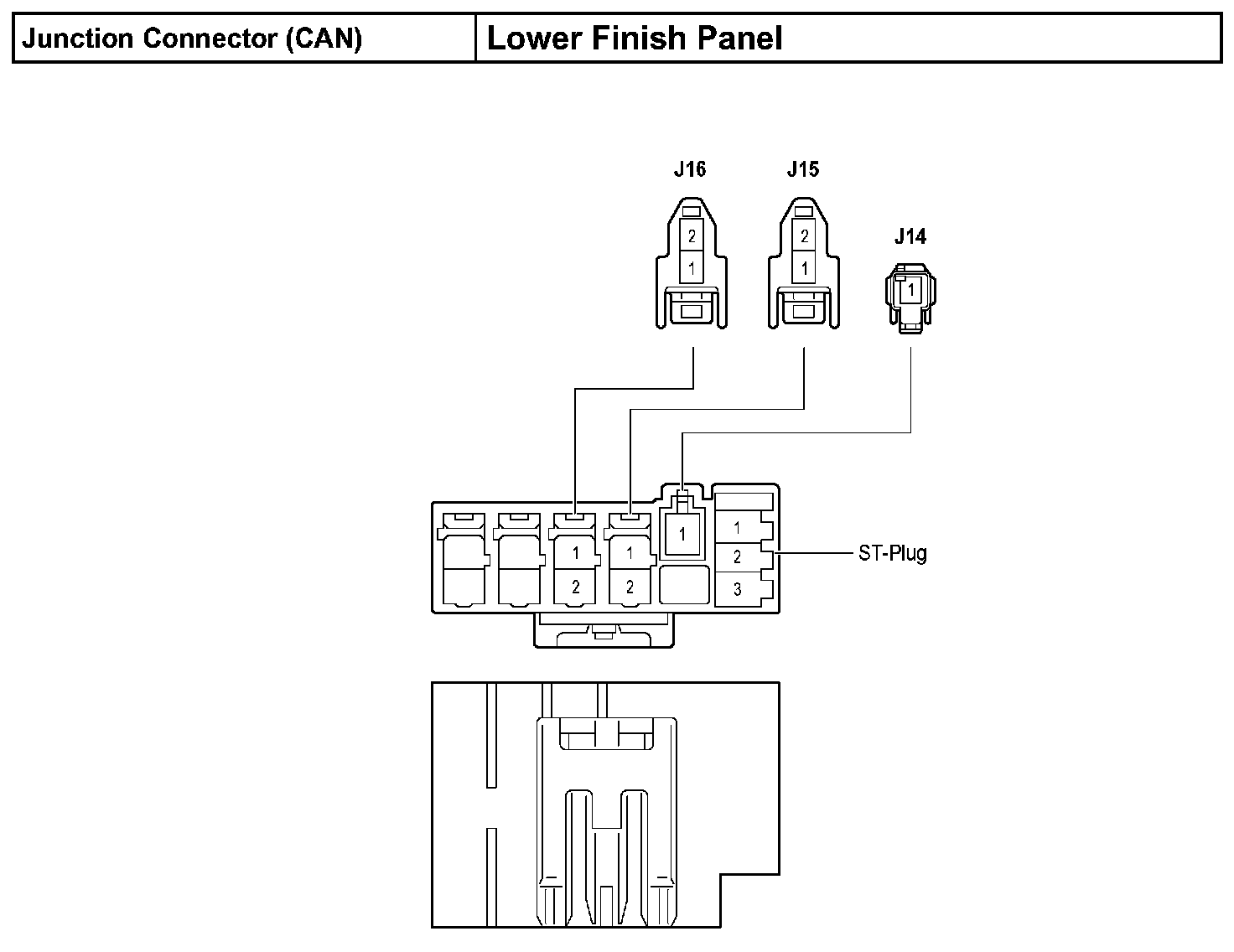 | Junction Connector (CAN) | Lower Finish Panel |
|---|---|

J16
2
1

J15
2
1

J14
1

1
2

1
2

1

1
2
3

ST-Plug