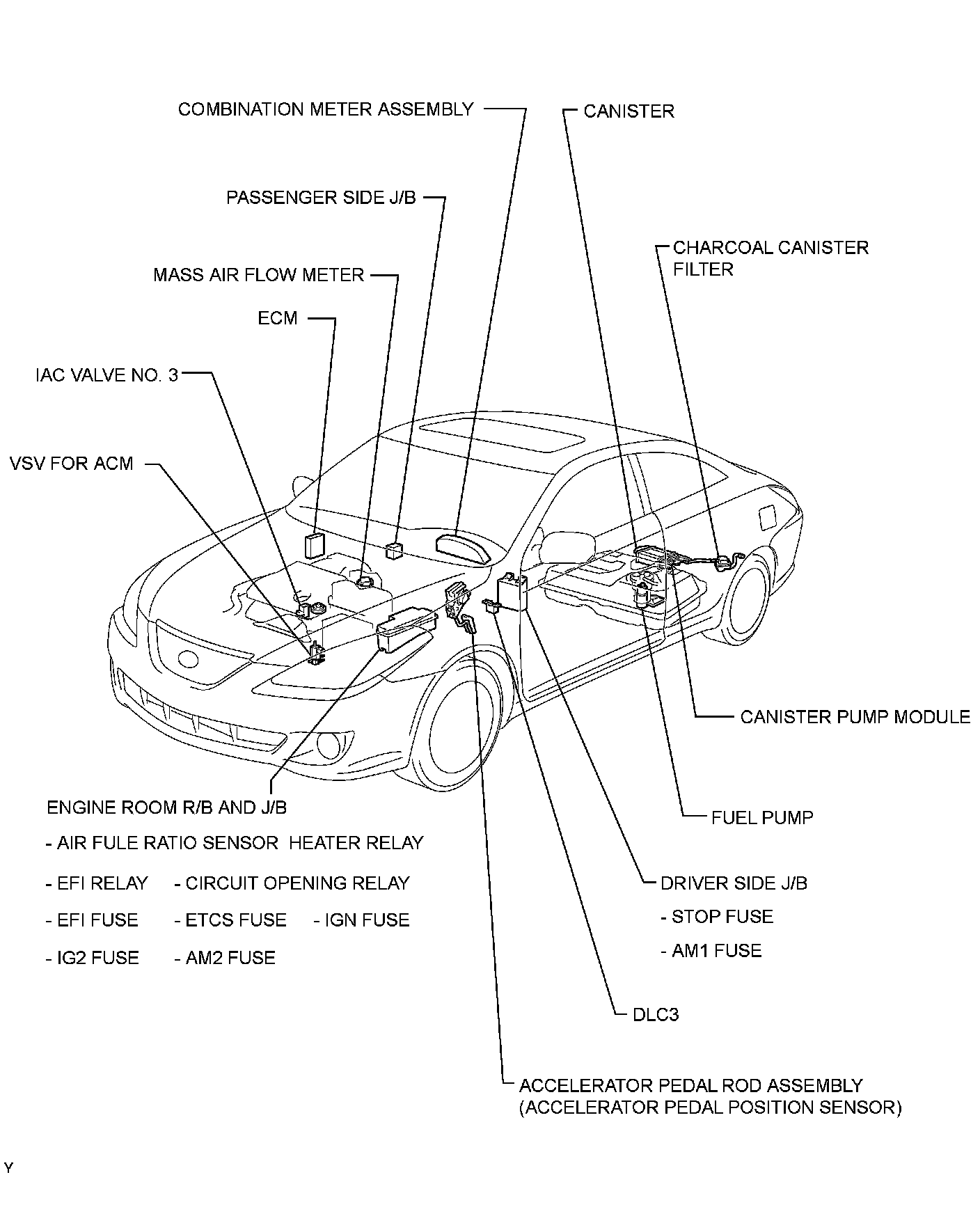 COMBINATION METER ASSEMBLY

CANISTER

PASSENGER SIDE J/B

CHARCOAL CANISTER FILTER

MASS AIR FLOW METER

ECM

IAC VALVE NO. 3

VSV FOR ACM

CANISTER PUMP MODULE

ENGINE ROOM R/B AND J/B

- AIR FULE RATIO SENSOR HEATER RELAY

- EFI RELAY - CIRCUIT OPENING RELAY

- EFI FUSE - ETCS FUSE - IGN FUSE

- IG2 FUSE - AM2 FUSE

FUEL PUMP

DRIVER SIDE J/B

- STOP FUSE

- AM1 FUSE

DLC3

ACCELERATOR PEDAL ROD ASSEMBLY (ACCELERATOR PEDAL POSITION SENSOR)

Y