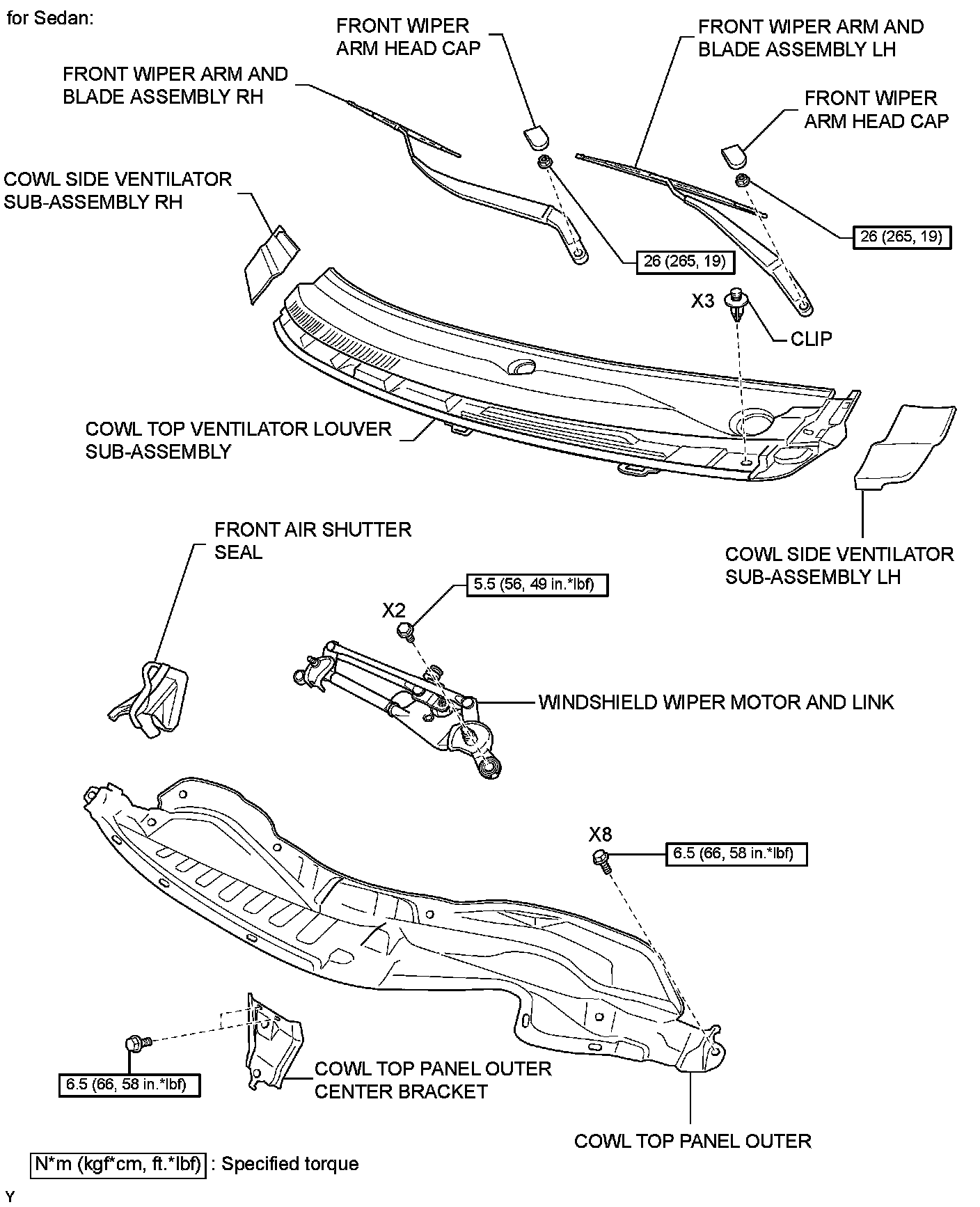 for Sedan:

FRONT WIPER ARM HEAD CAP

FRONT WIPER ARM AND BLADE ASSEMBLY LH

FRONT WIPER ARM AND BLADE ASSEMBLY RH

FRONT WIPER ARM HEAD CAP

COWL SIDE VENTILATOR SUB-ASSEMBLY RH

26 (265, 19)

26 (265, 19)

X3

CLIP

COWL TOP VENTILATOR LOUVER SUB-ASSEMBLY

FRONT AIR SHUTTER SEAL

COWL SIDE VENTILATOR SUB-ASSEMBLY LH

5.5 (56, 49 in.*lbf)

X2

WINDSHIELD WIPER MOTOR AND LINK

X8

6.5 (66, 58 in.*lbf)

6.5 (66, 58 in.*lbf)

COWL TOP PANEL OUTER CENTER BRACKET

COWL TOP PANEL OUTER

N*m (kgf*cm, ft.*lbf) : Specified torque

Y