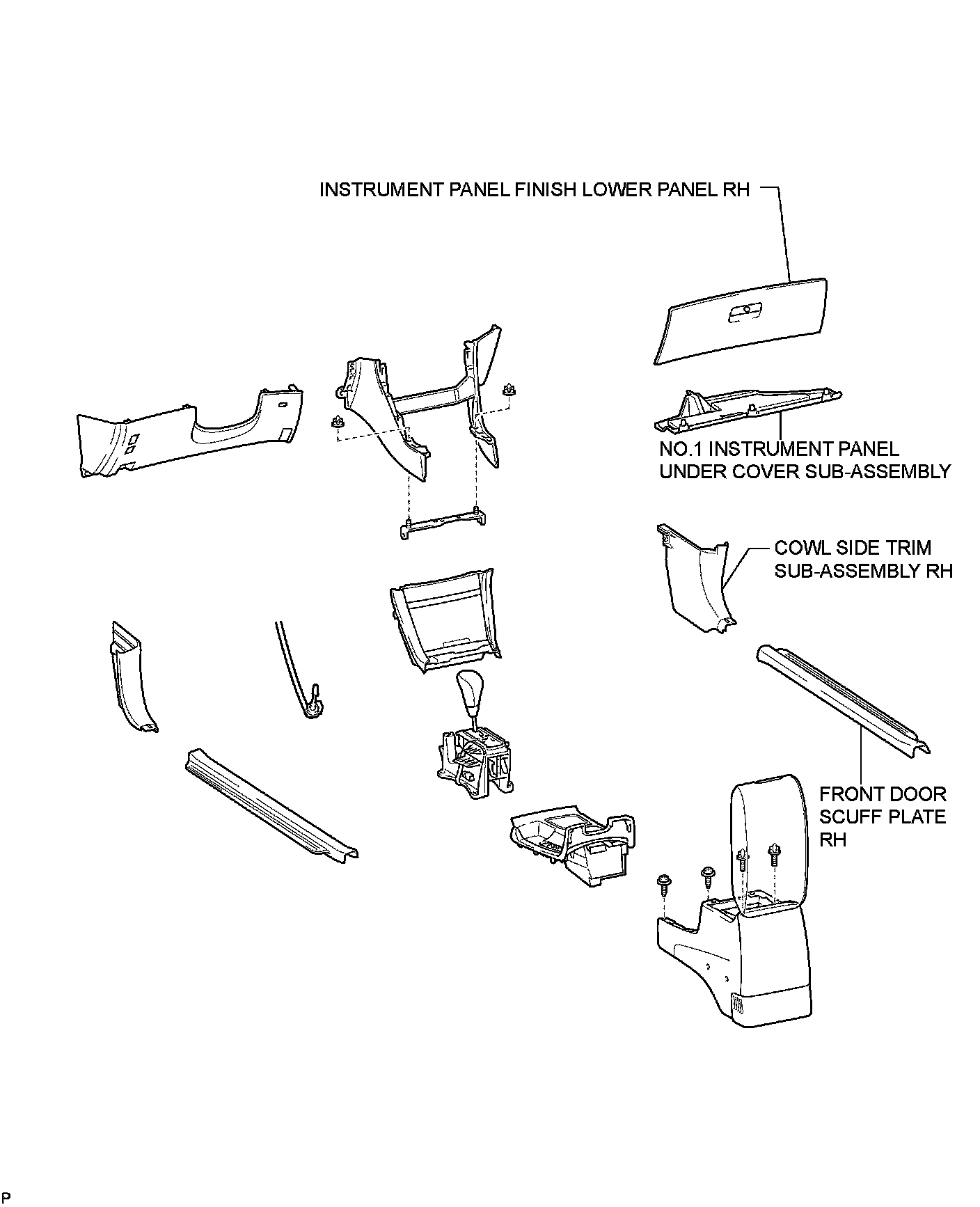 INSTRUMENT PANEL FINISH LOWER PANEL RH

NO.1 INSTRUMENT PANEL UNDER COVER SUB-ASSEMBLY

COWL SIDE TRIM SUB-ASSEMBLY RH

FRONT DOOR SCUFF PLATE RH

P