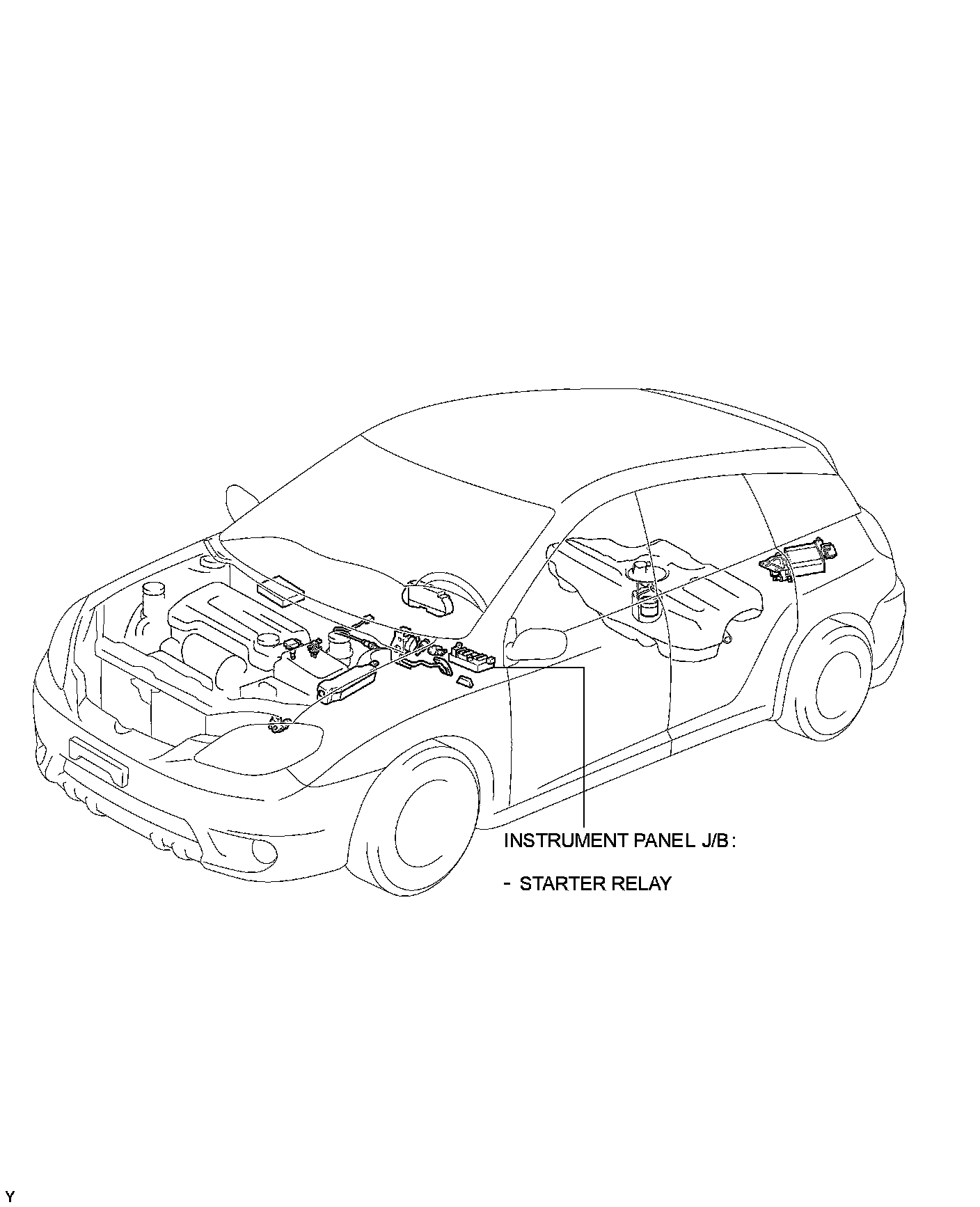 INSTRUMENT PANEL J/B:

- STARTER RELAY

Y