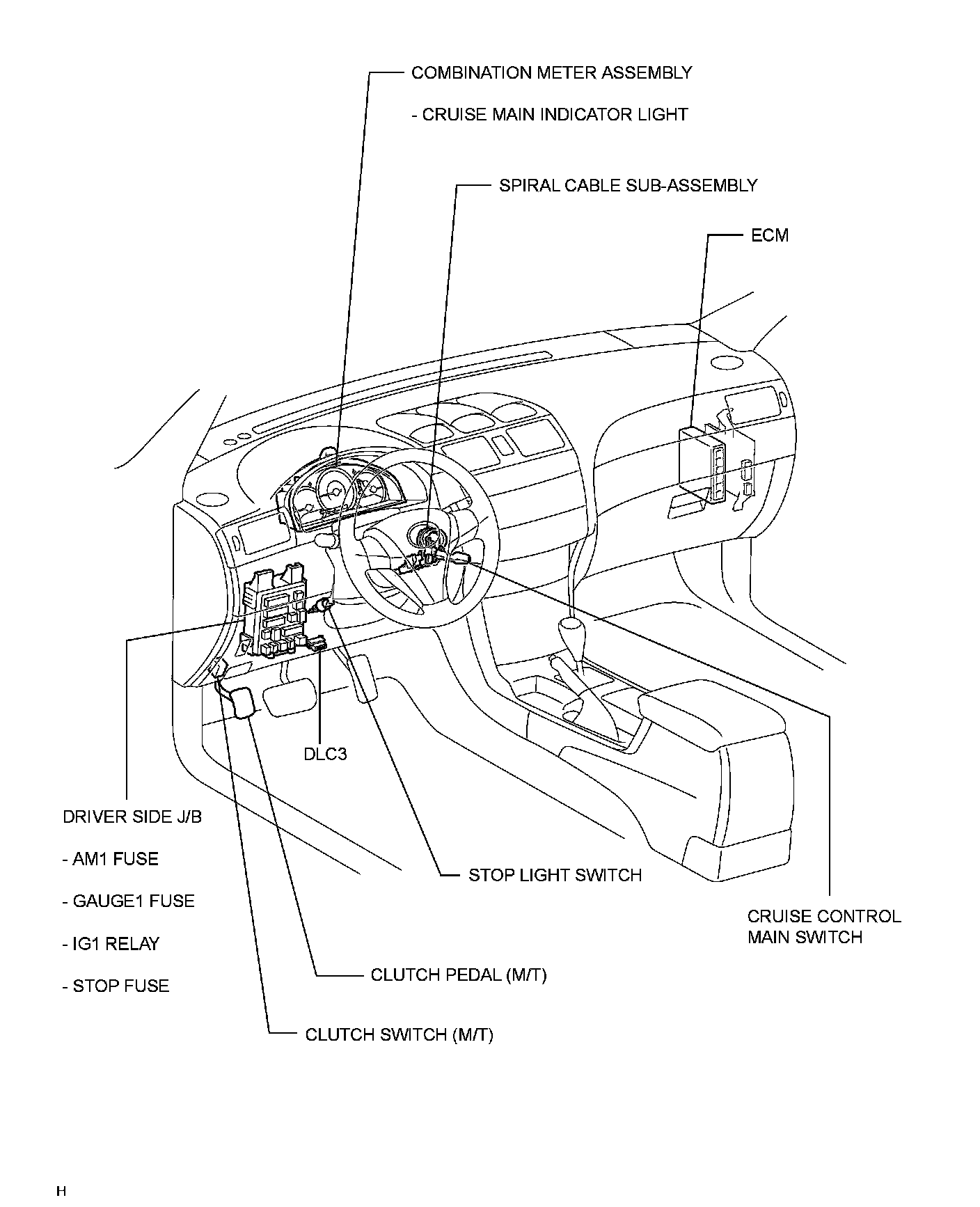 COMBINATION METER ASSEMBLY

- CRUISE MAIN INDICATOR LIGHT

SPIRAL CABLE SUB-ASSEMBLY

ECM

DLC3

DRIVER SIDE J/B

- AM1 FUSE

- GAUGE1 FUSE

- IG1 RELAY

- STOP FUSE

STOP LIGHT SWITCH

CRUISE CONTROL MAIN SWITCH

CLUTCH PEDAL (M/T)

CLUTCH SWITCH (M/T)

H