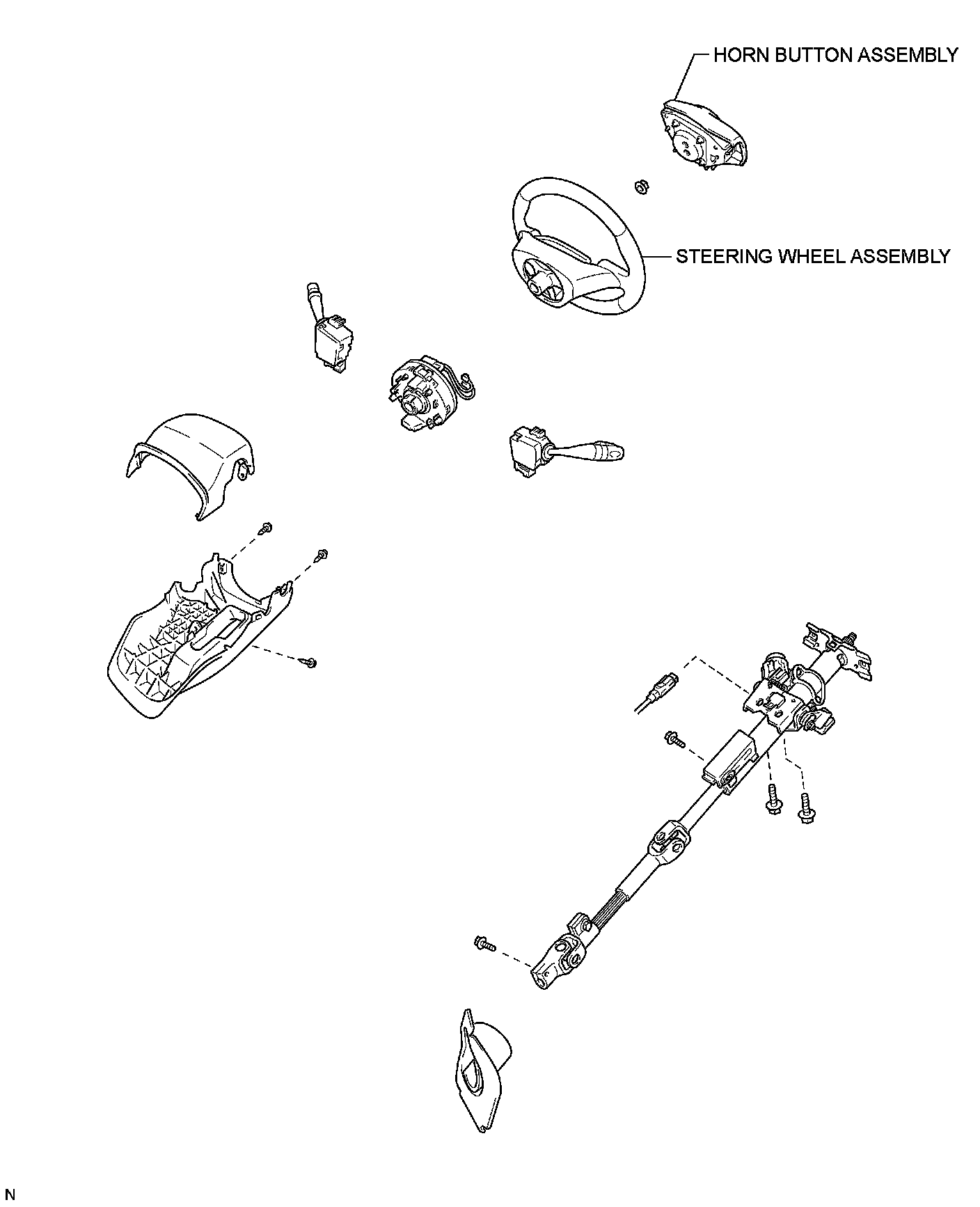 HORN BUTTON ASSEMBLY

STEERING WHEEL ASSEMBLY

N