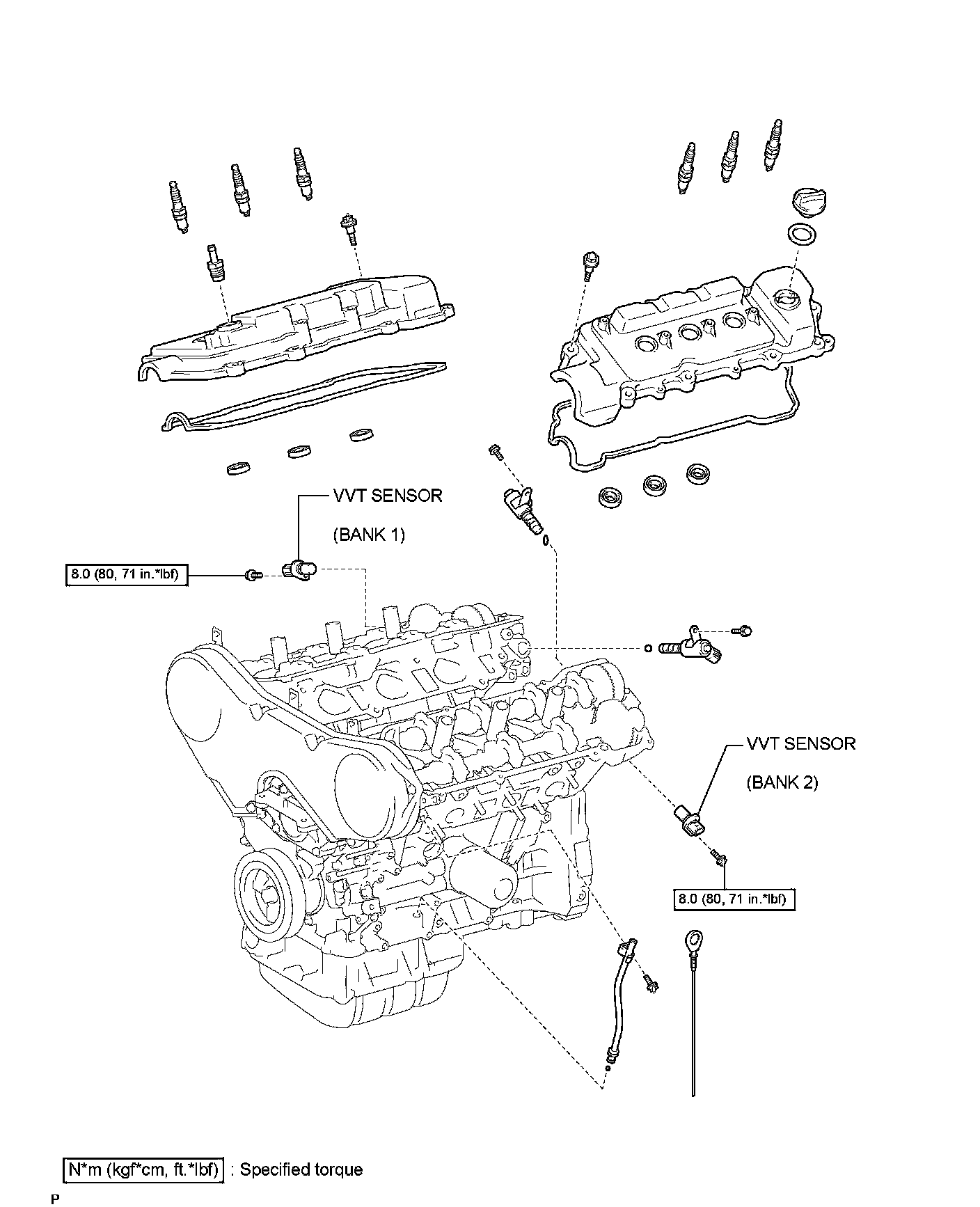 VVT SENSOR

(BANK 1)

8.0 (80, 71 in.*lbf)

VVT SENSOR

(BANK 2)

8.0 (80, 71 in.*lbf)

N*m (kgf*cm, ft.*lbf) : Specified torque

P