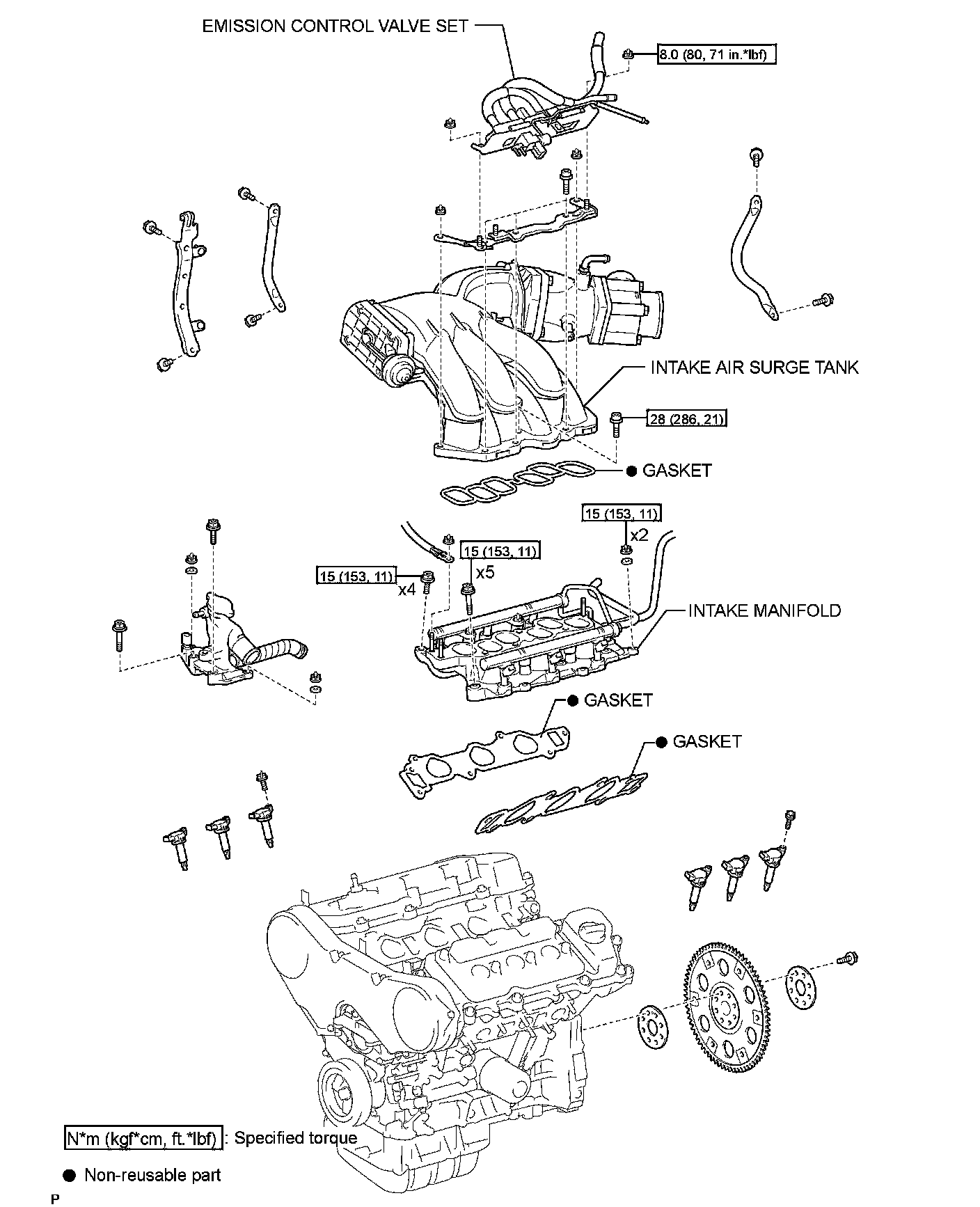 EMISSION CONTROL VALVE SET

8.0 (80, 71 in.*lbf)

INTAKE AIR SURGE TANK

28 (286, 21)

● GASKET

15 (153, 11)

x2

15 (153, 11)

x5

15 (153, 11)

x4

INTAKE MANIFOLD

● GASKET

● GASKET

N*m (kgf*cm, ft.*lbf) : Specified torque

● Non-reusable part

P