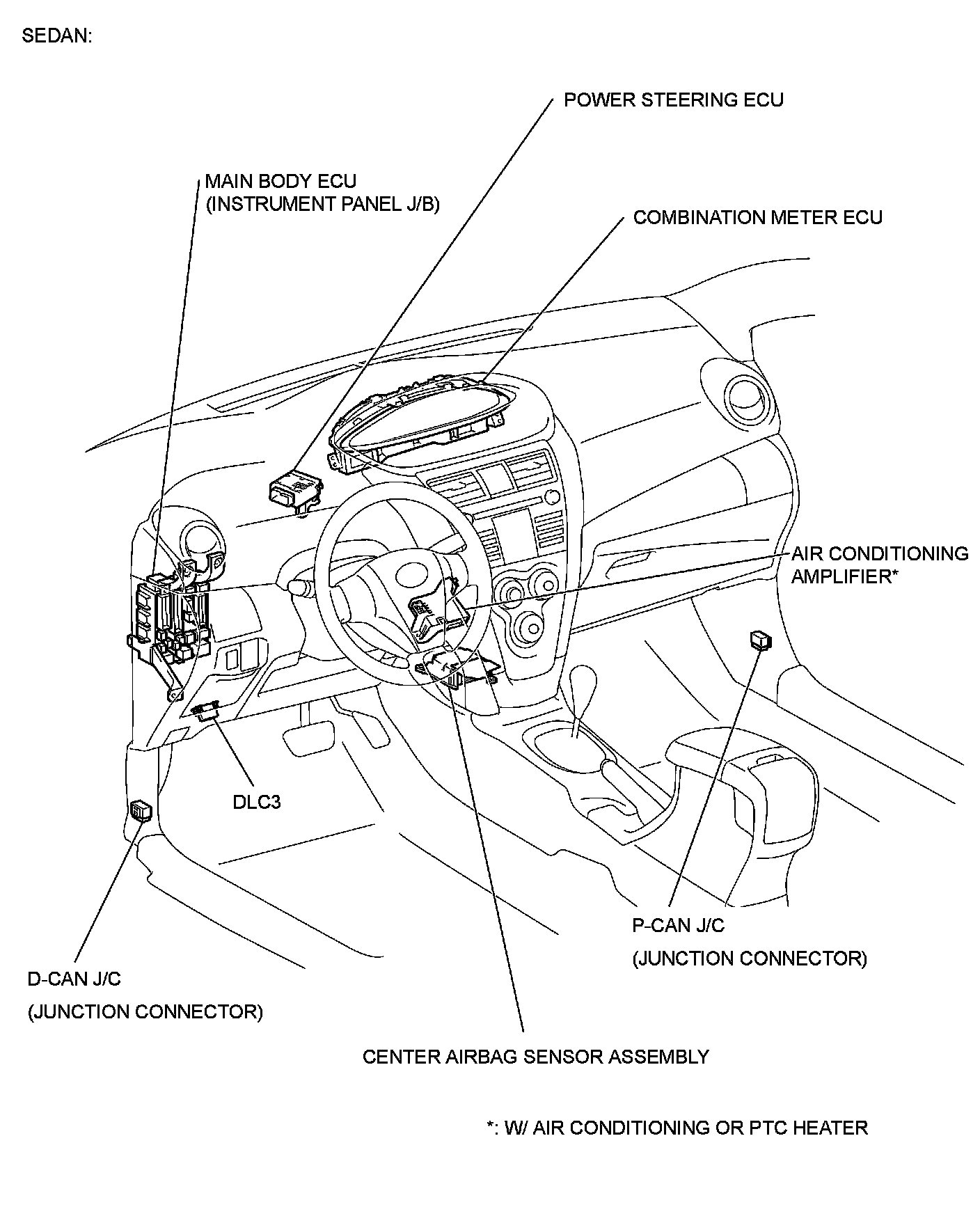 SEDAN:

POWER STEERING ECU

MAIN BODY ECU
(INSTRUMENT PANEL J/B)

COMBINATION METER ECU

AIR CONDITIONING
AMPLIFIER*

DLC3

P-CAN J/C
(JUNCTION CONNECTOR)

D-CAN J/C
(JUNCTION CONNECTOR)

CENTER AIRBAG SENSOR ASSEMBLY

*: W/ AIR CONDITIONING OR PTC HEATER