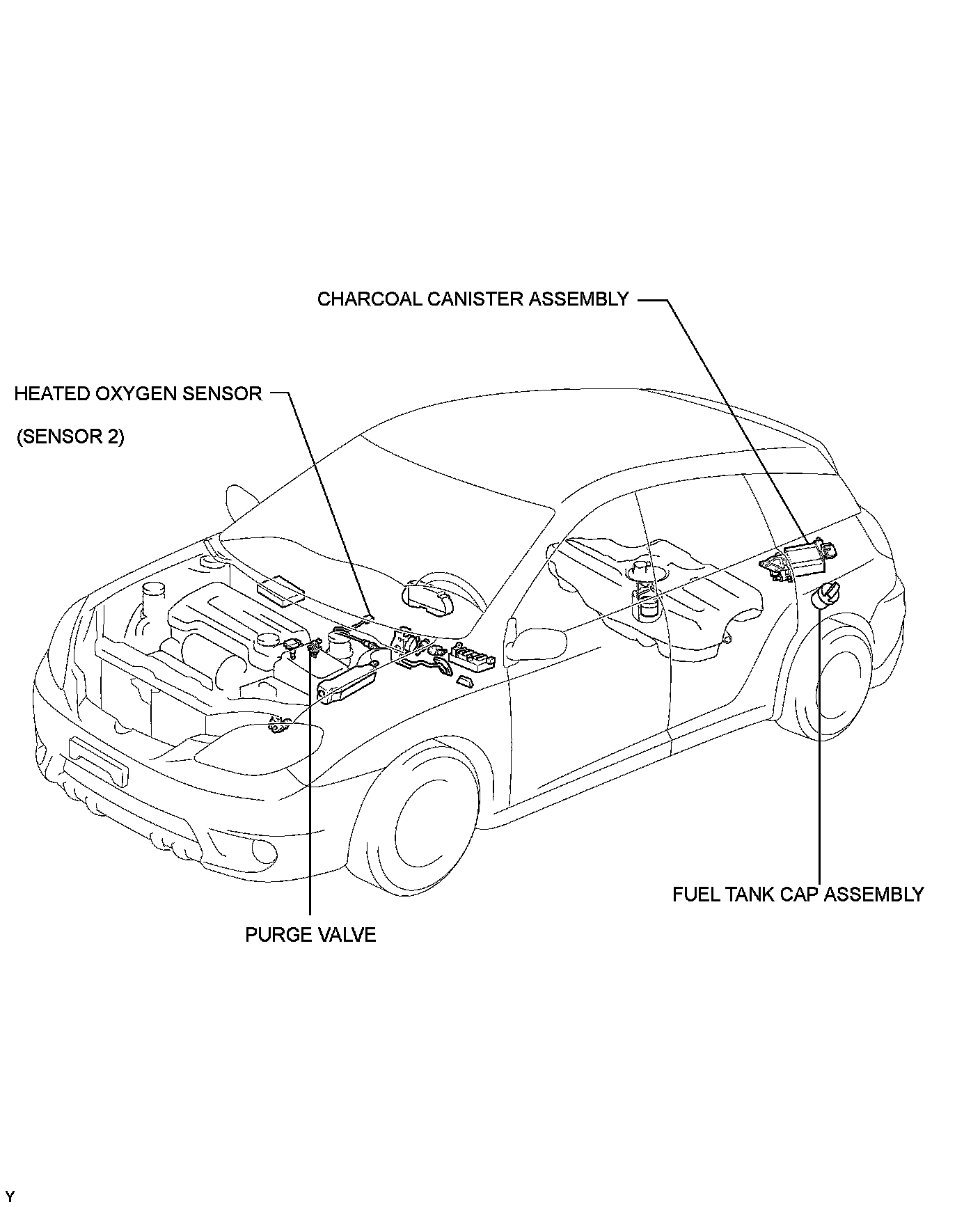 CHARCOAL CANISTER ASSEMBLY

HEATED OXYGEN SENSOR
(SENSOR 2)

FUEL TANK CAP ASSEMBLY

PURGE VALVE

Y