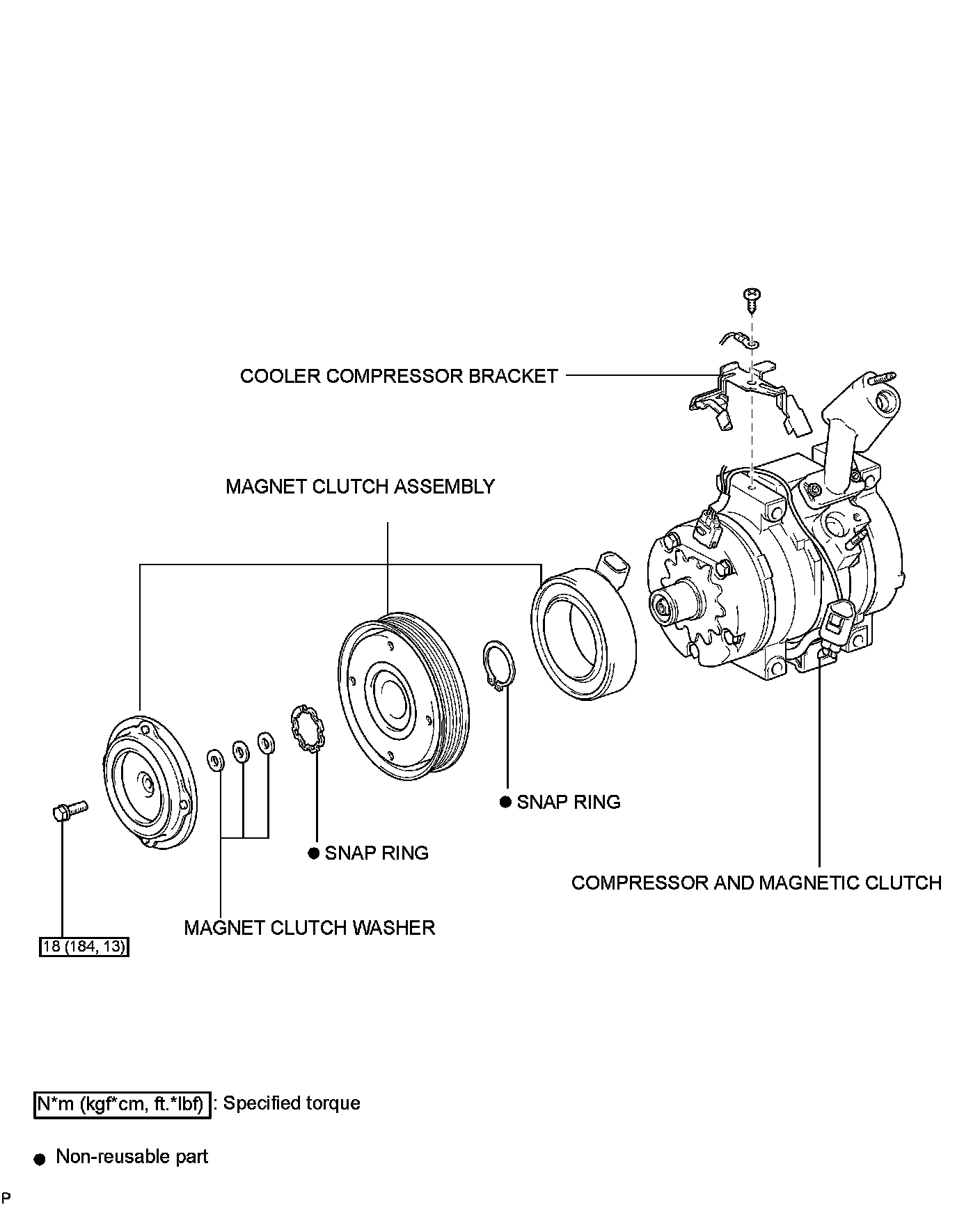 COOLER COMPRESSOR BRACKET

MAGNET CLUTCH ASSEMBLY

● SNAP RING

● SNAP RING

COMPRESSOR AND MAGNETIC CLUTCH

MAGNET CLUTCH WASHER

18 (184, 13)

N*m (kgf*cm, ft.*lbf) : Specified torque

● Non-reusable part

P