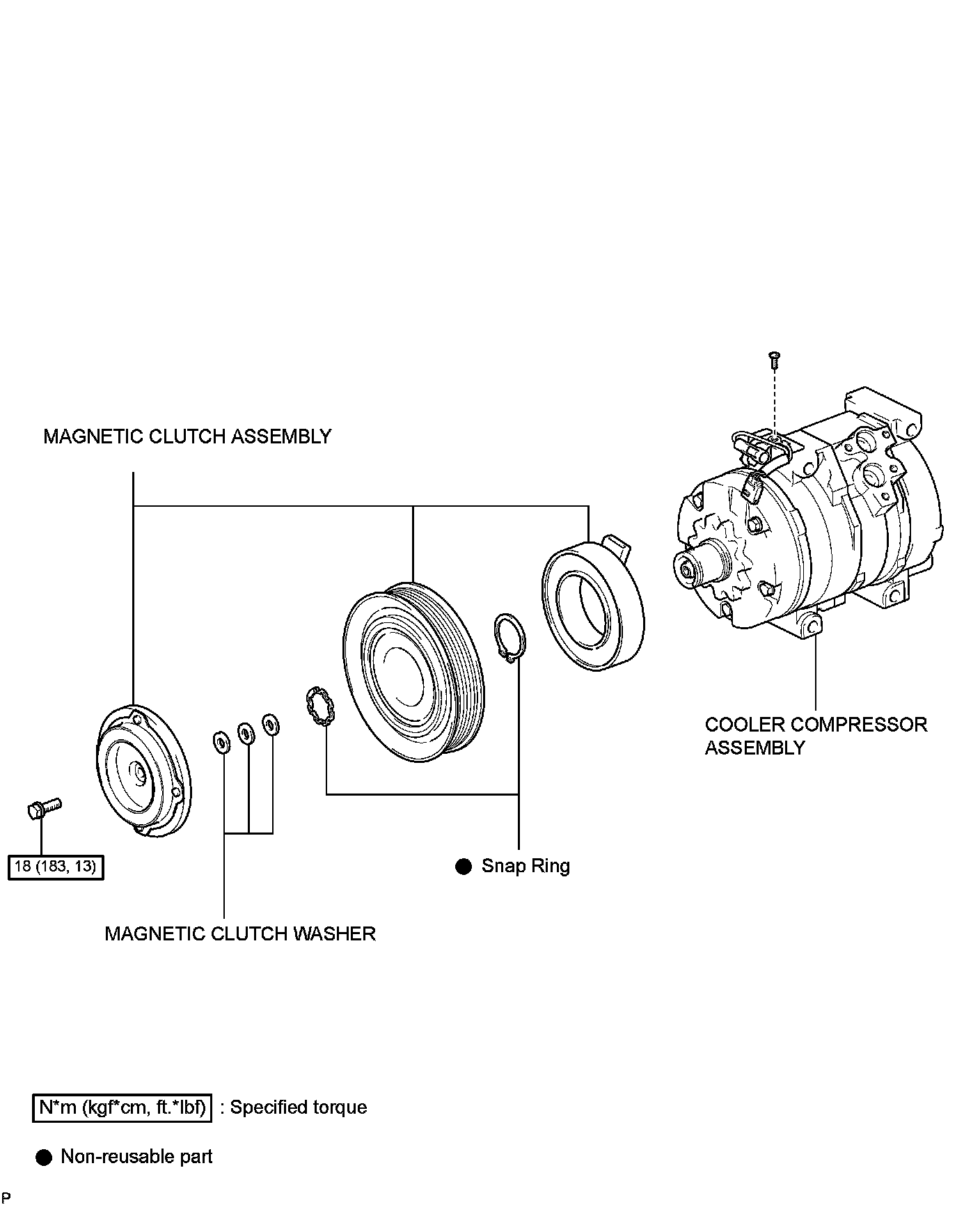 MAGNETIC CLUTCH ASSEMBLY

COOLER COMPRESSOR ASSEMBLY

18 (183, 13)

● Snap Ring

MAGNETIC CLUTCH WASHER

N*m (kgf*cm, ft.*lbf) : Specified torque

● Non-reusable part

P