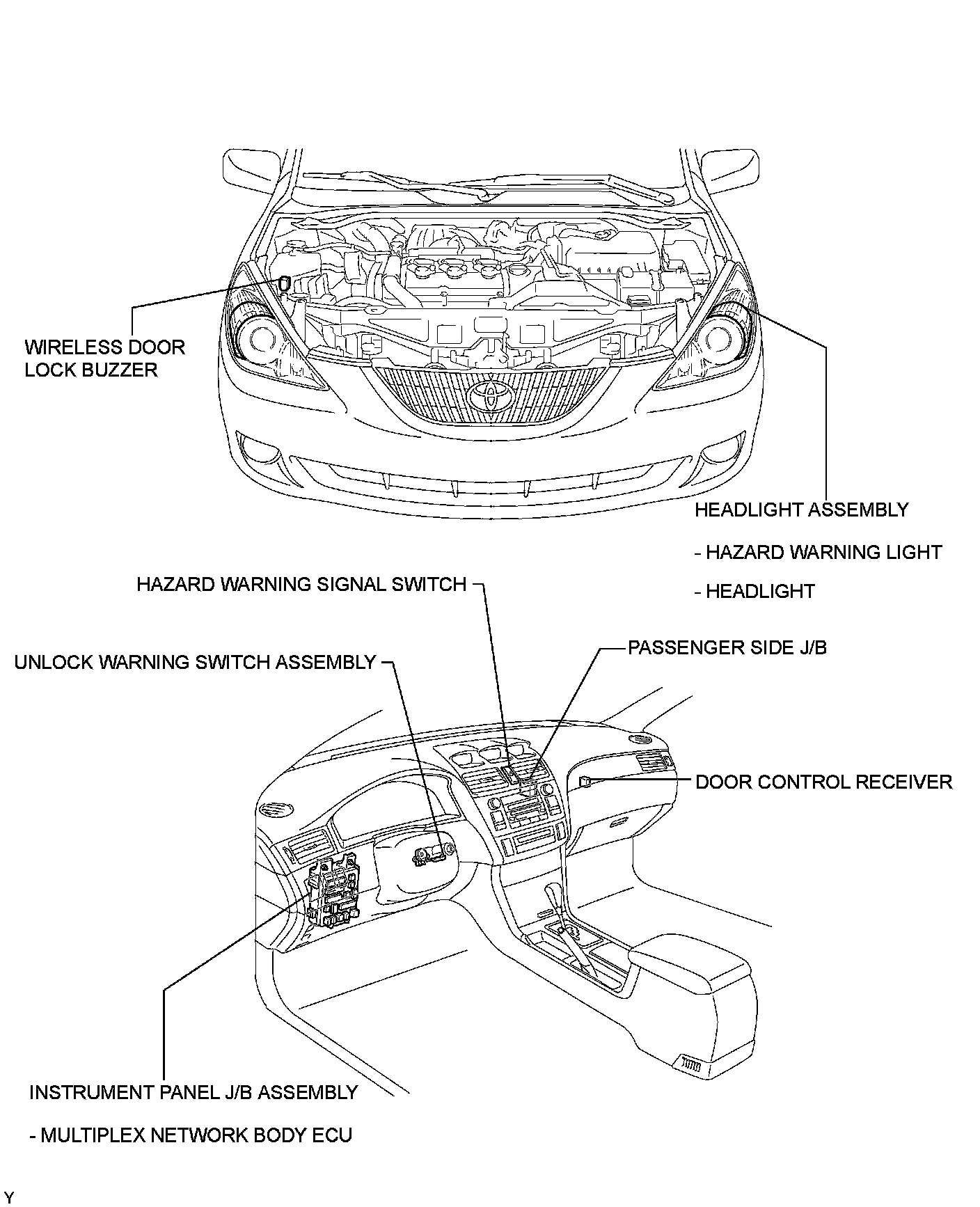 WIRELESS DOOR LOCK BUZZER

HEADLIGHT ASSEMBLY

- HAZARD WARNING LIGHT

- HEADLIGHT

HAZARD WARNING SIGNAL SWITCH

PASSENGER SIDE J/B

UNLOCK WARNING SWITCH ASSEMBLY

DOOR CONTROL RECEIVER

INSTRUMENT PANEL J/B ASSEMBLY

- MULTIPLEX NETWORK BODY ECU

Y