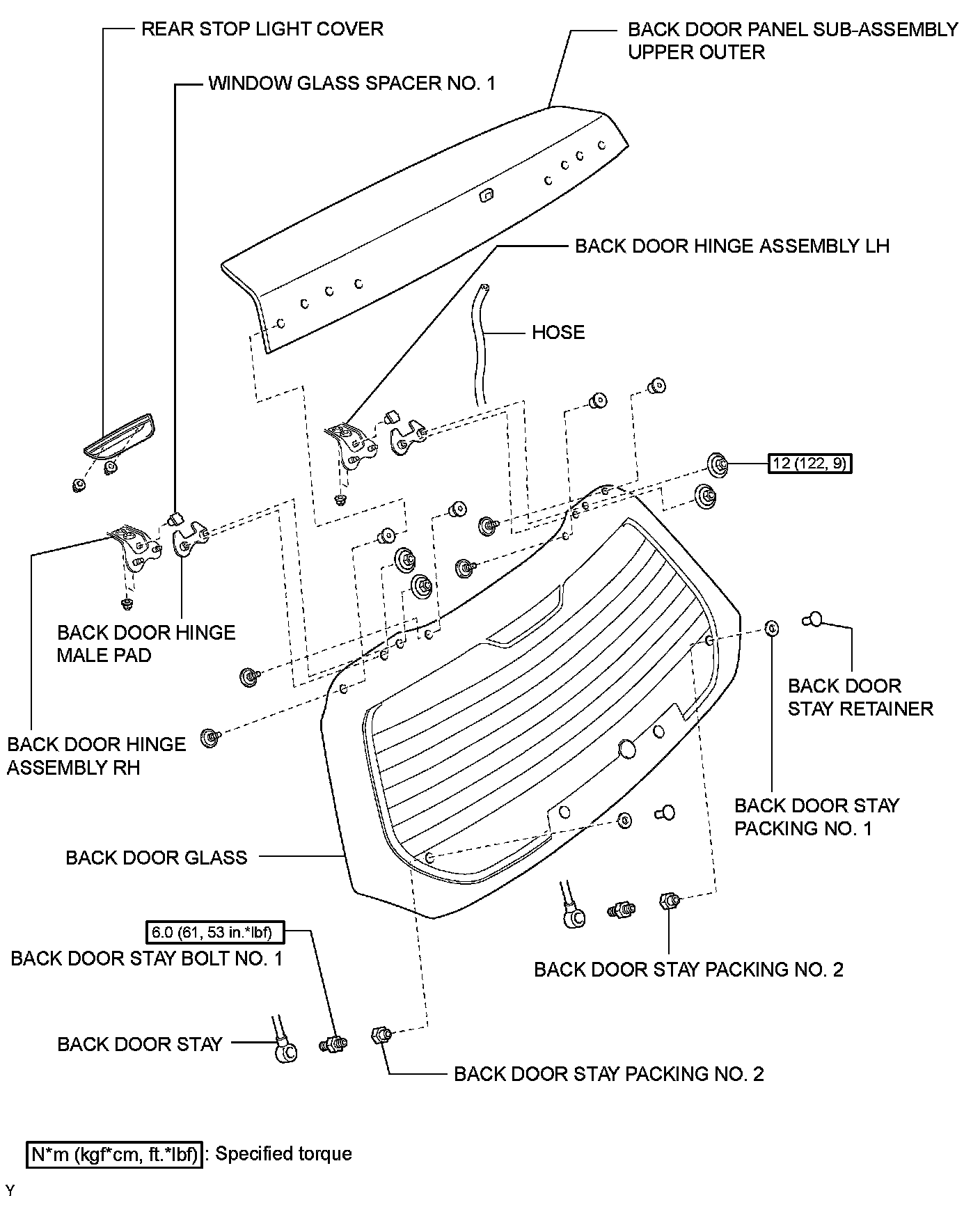 REAR STOP LIGHT COVER

BACK DOOR PANEL SUB-ASSEMBLY UPPER OUTER

WINDOW GLASS SPACER NO. 1

BACK DOOR HINGE ASSEMBLY LH

HOSE

12 (122, 9)

BACK DOOR HINGE MALE PAD

BACK DOOR STAY RETAINER

BACK DOOR HINGE ASSEMBLY RH

BACK DOOR STAY PACKING NO. 1

BACK DOOR GLASS

6.0 (61, 53 in.*lbf)

BACK DOOR STAY BOLT NO. 1

BACK DOOR STAY PACKING NO. 2

BACK DOOR STAY

BACK DOOR STAY PACKING NO. 2

N*m (kgf*cm, ft.*lbf) : Specified torque

Y