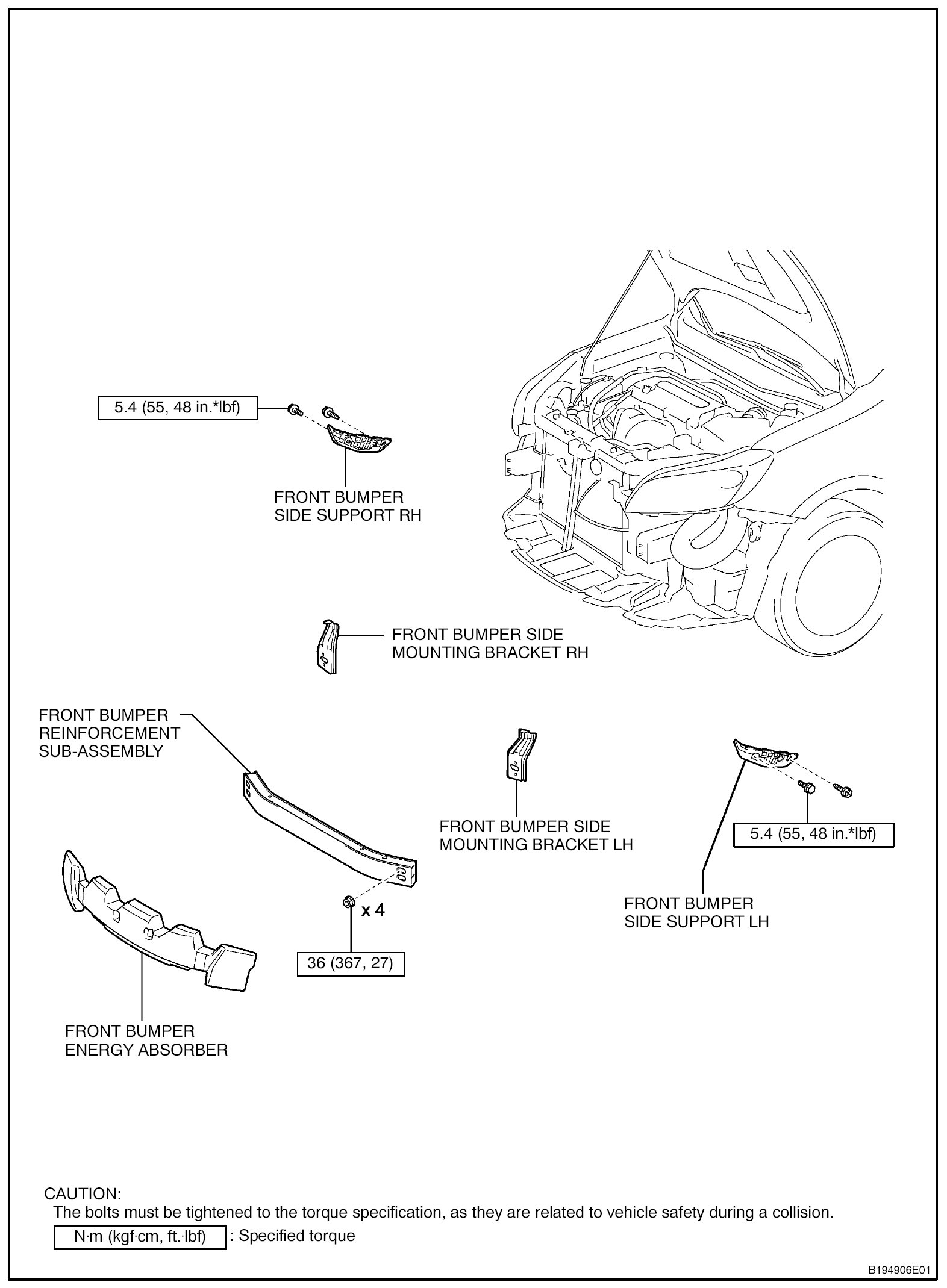 5.4 (55, 48 in.*lbf)

FRONT BUMPER SIDE SUPPORT RH

FRONT BUMPER SIDE MOUNTING BRACKET RH

FRONT BUMPER REINFORCEMENT SUB-ASSEMBLY

FRONT BUMPER SIDE MOUNTING BRACKET LH

5.4 (55, 48 in.*lbf)

FRONT BUMPER SIDE SUPPORT LH

x 4

36 (367, 27)

FRONT BUMPER ENERGY ABSORBER

CAUTION:
The bolts must be tightened to the torque specification, as they are related to vehicle safety during a collision.

N·m (kgf·cm, ft.·lbf) : Specified torque

B194906E01