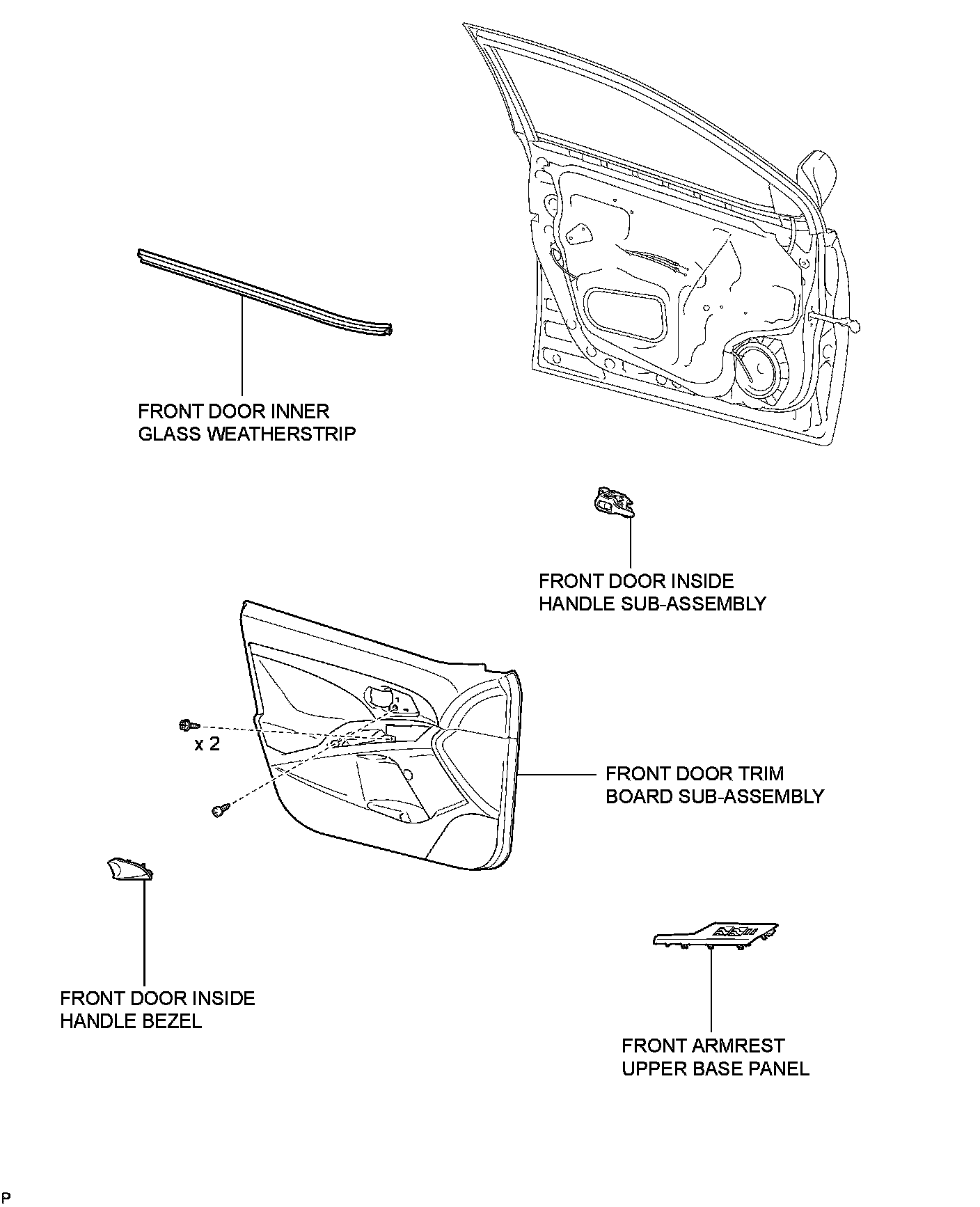 FRONT DOOR INNER GLASS WEATHERSTRIP

FRONT DOOR INSIDE HANDLE SUB-ASSEMBLY

x 2

FRONT DOOR TRIM BOARD SUB-ASSEMBLY

FRONT DOOR INSIDE HANDLE BEZEL

FRONT ARMREST UPPER BASE PANEL

P