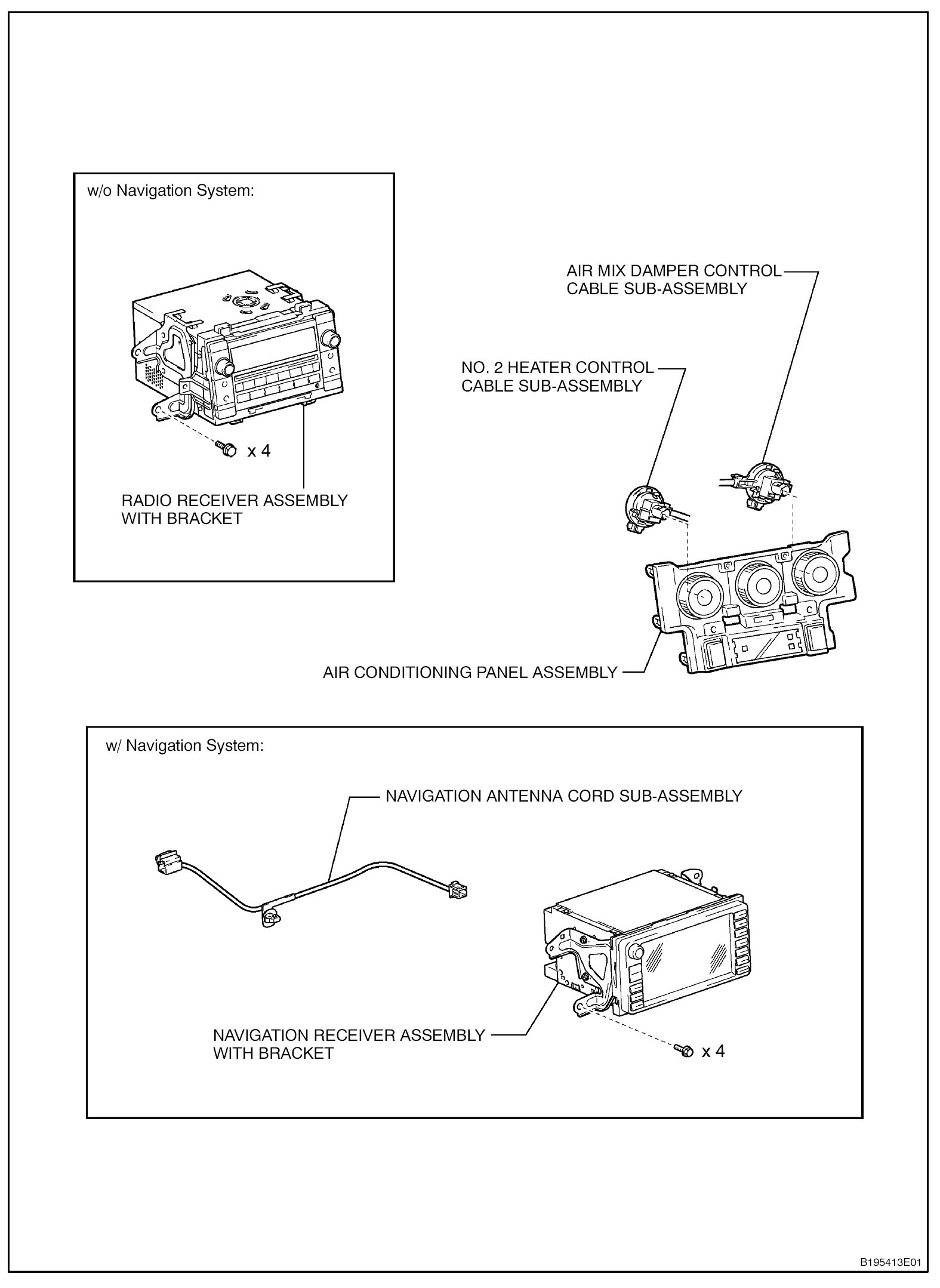 w/o Navigation System:

x 4

RADIO RECEIVER ASSEMBLY WITH BRACKET

AIR MIX DAMPER CONTROL CABLE SUB-ASSEMBLY

NO. 2 HEATER CONTROL CABLE SUB-ASSEMBLY

AIR CONDITIONING PANEL ASSEMBLY

w/ Navigation System:

NAVIGATION ANTENNA CORD SUB-ASSEMBLY

NAVIGATION RECEIVER ASSEMBLY WITH BRACKET

x 4

B195413E01