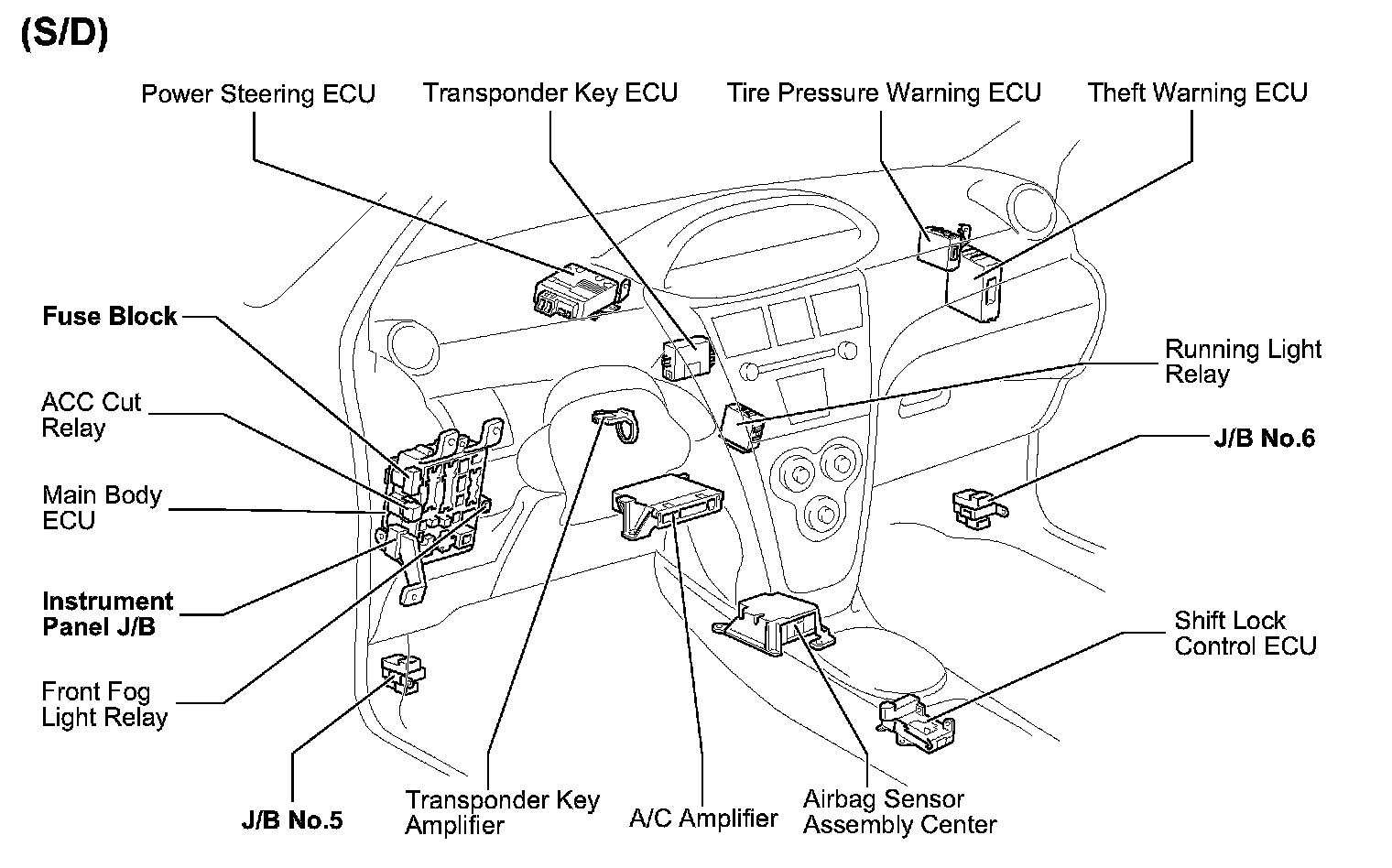 (S/D)

Power Steering ECU

Transponder Key ECU

Tire Pressure Warning ECU

Theft Warning ECU

Fuse Block

ACC Cut Relay

Main Body ECU

Instrument Panel J/B

Front Fog Light Relay

Running Light Relay

J/B No.6

Shift Lock Control ECU

J/B No.5

Transponder Key Amplifier

A/C Amplifier

Airbag Sensor Assembly Center