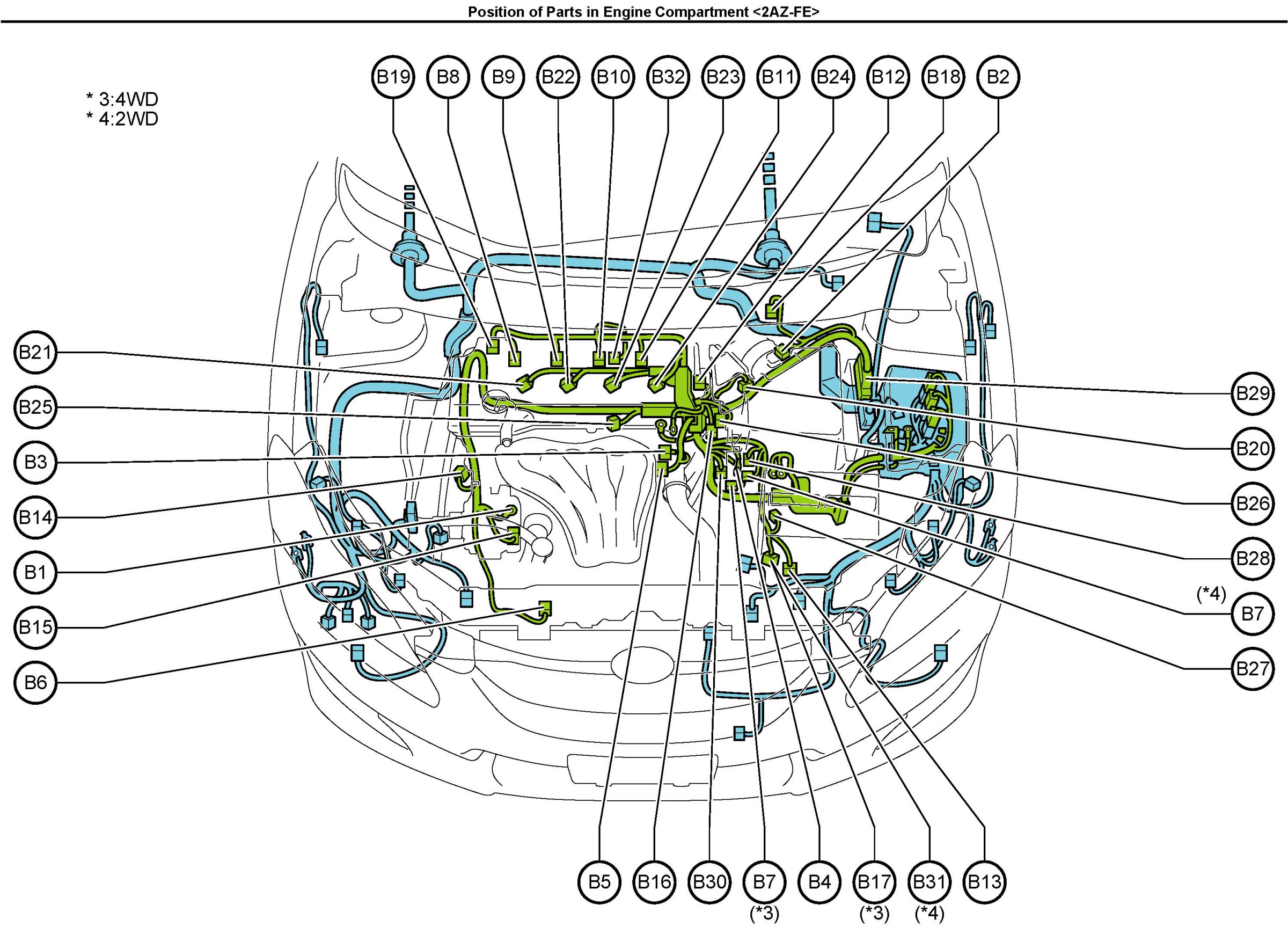 Position of Parts in Engine Compartment <2AZ-FE>

* 3:4WD
* 4:2WD

B19 B8 B9 B22 B10 B32 B23 B11 B24 B12 B18 B2

B21
B25
B3
B14
B1
B15
B6

B29
B20
B26
B28
(*4)
B7
B27

B5 B16 B30 B7 B4 B17 B31 B13
(*3) (*3) (*4)