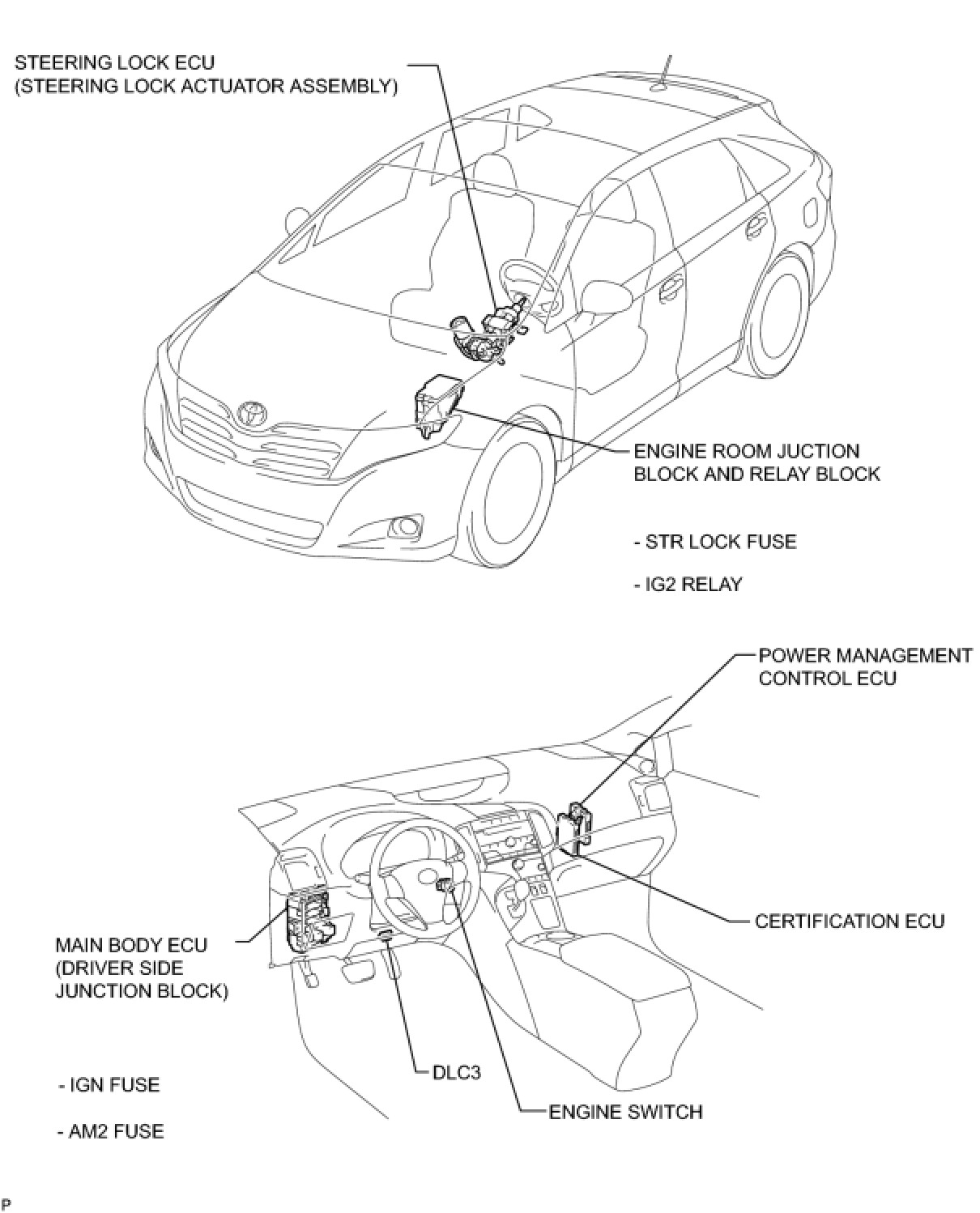 STEERING LOCK ECU
(STEERING LOCK ACTUATOR ASSEMBLY)

ENGINE ROOM JUCTION BLOCK AND RELAY BLOCK

- STR LOCK FUSE

- IG2 RELAY

POWER MANAGEMENT CONTROL ECU

CERTIFICATION ECU

MAIN BODY ECU
(DRIVER SIDE JUNCTION BLOCK)

- IGN FUSE

- AM2 FUSE

DLC3

ENGINE SWITCH

P