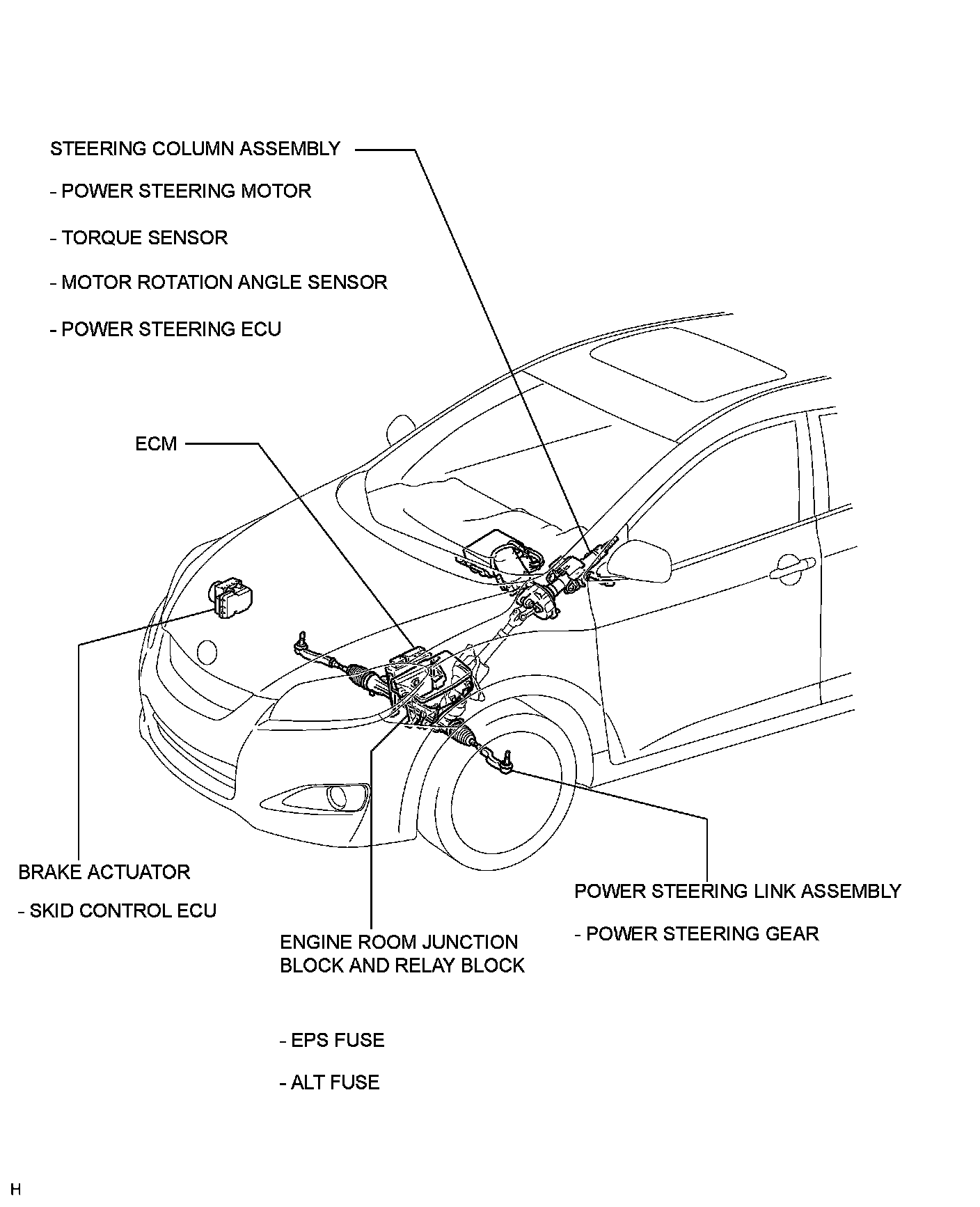 STEERING COLUMN ASSEMBLY

- POWER STEERING MOTOR

- TORQUE SENSOR

- MOTOR ROTATION ANGLE SENSOR

- POWER STEERING ECU

ECM

BRAKE ACTUATOR

- SKID CONTROL ECU

ENGINE ROOM JUNCTION BLOCK AND RELAY BLOCK

- EPS FUSE

- ALT FUSE

POWER STEERING LINK ASSEMBLY

- POWER STEERING GEAR

H