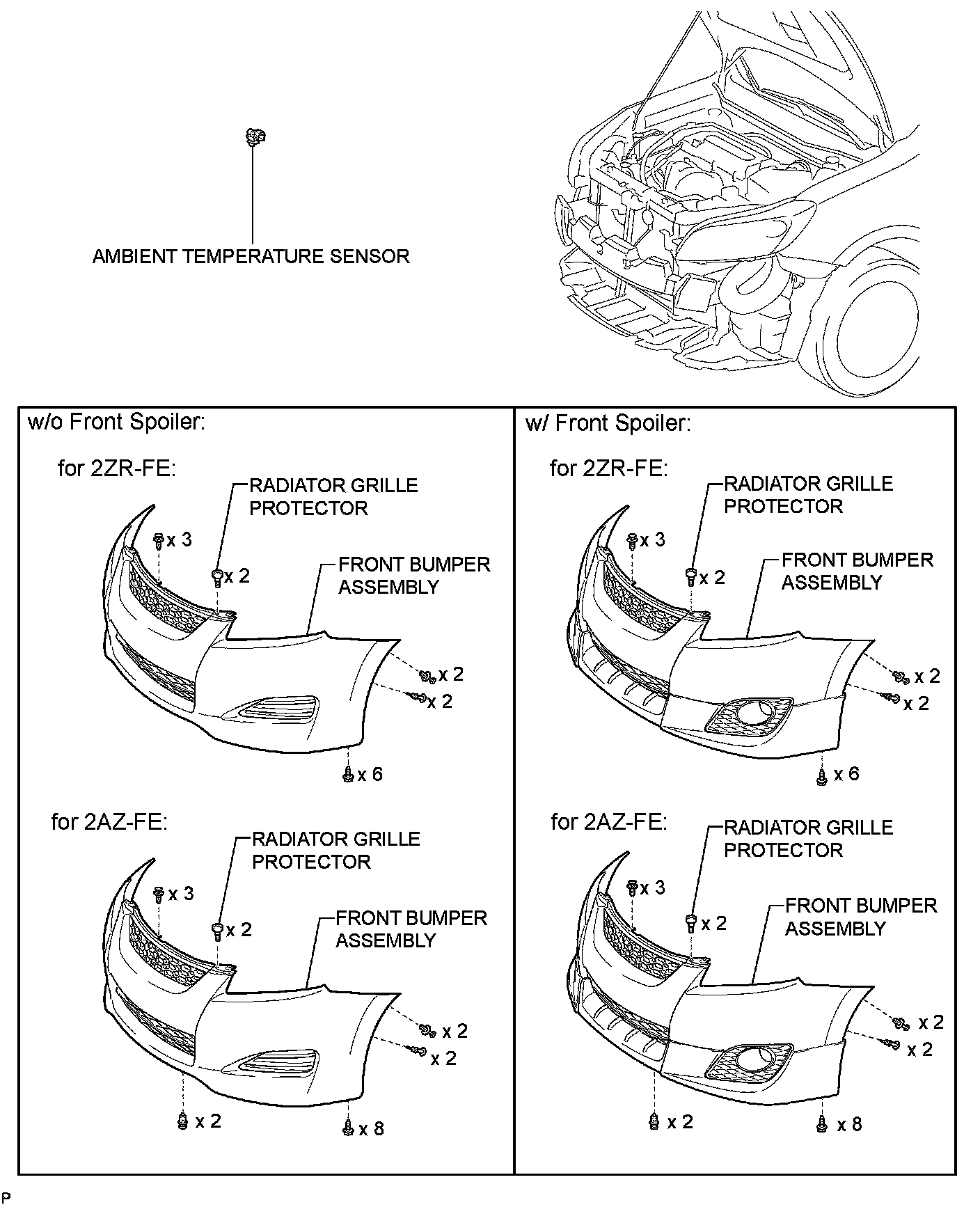 AMBIENT TEMPERATURE SENSOR

w/o Front Spoiler:

for 2ZR-FE:

RADIATOR GRILLE PROTECTOR

x 3

x 2

FRONT BUMPER ASSEMBLY

x 2

x 2

x 6

for 2AZ-FE:

RADIATOR GRILLE PROTECTOR

x 3

x 2

FRONT BUMPER ASSEMBLY

x 2

x 2

x 2

x 8

w/ Front Spoiler:

for 2ZR-FE:

RADIATOR GRILLE PROTECTOR

x 3

x 2

FRONT BUMPER ASSEMBLY

x 2

x 2

x 6

for 2AZ-FE:

RADIATOR GRILLE PROTECTOR

x 3

x 2

FRONT BUMPER ASSEMBLY

x 2

x 2

x 2

x 8

P