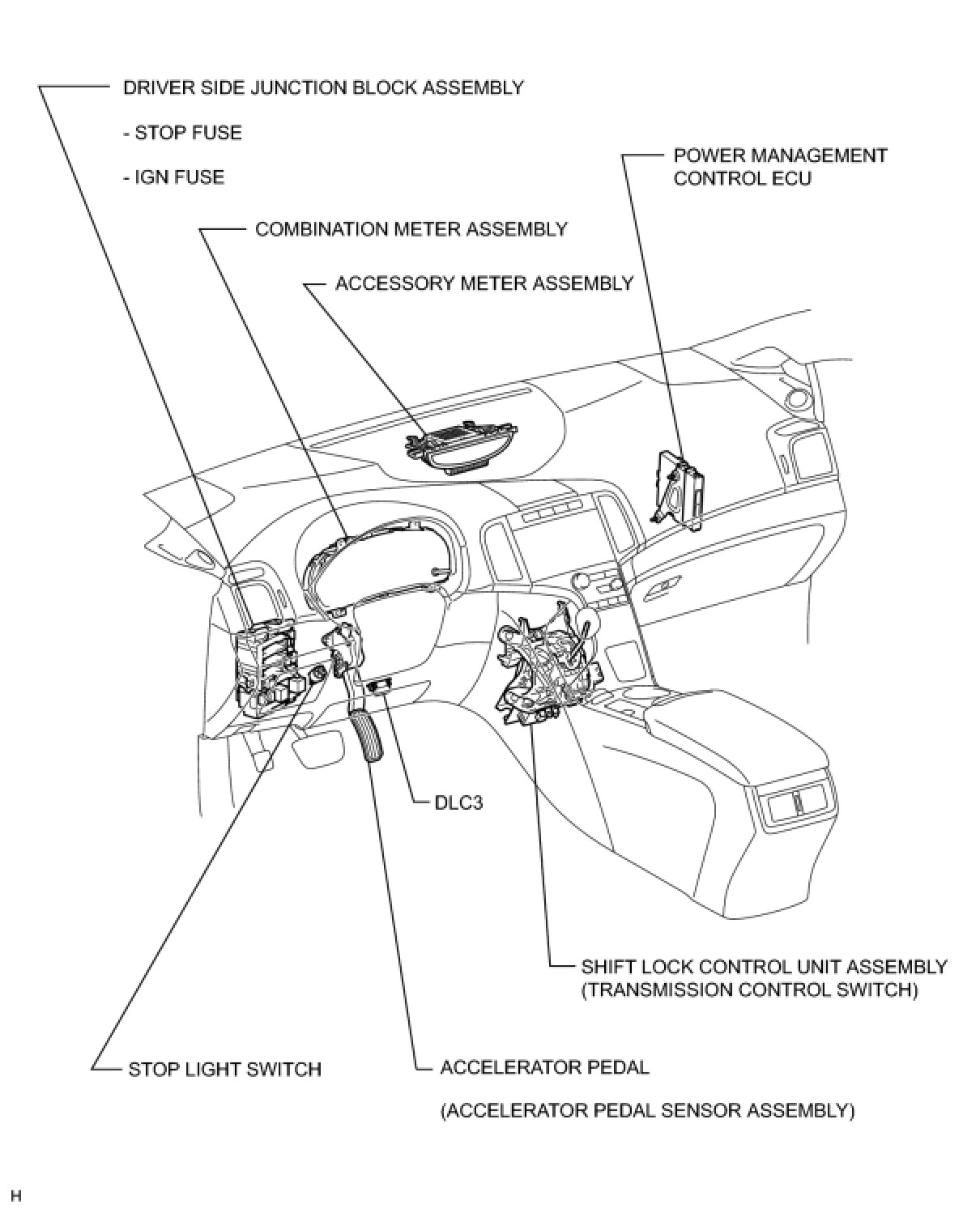 DRIVER SIDE JUNCTION BLOCK ASSEMBLY

- STOP FUSE

- IGN FUSE

POWER MANAGEMENT CONTROL ECU

COMBINATION METER ASSEMBLY

ACCESSORY METER ASSEMBLY

DLC3

SHIFT LOCK CONTROL UNIT ASSEMBLY (TRANSMISSION CONTROL SWITCH)

STOP LIGHT SWITCH

ACCELERATOR PEDAL

(ACCELERATOR PEDAL SENSOR ASSEMBLY)

H