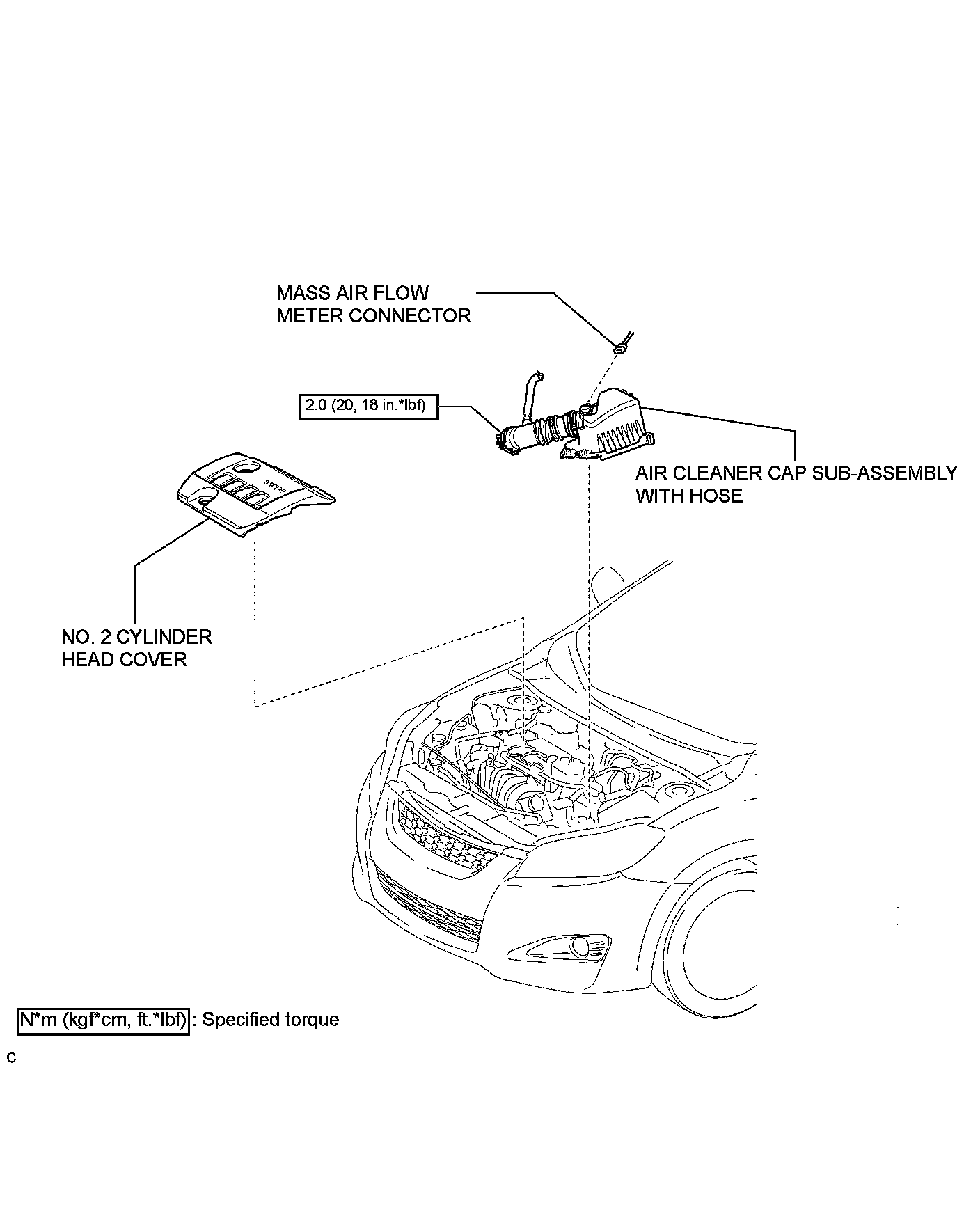 MASS AIR FLOW
METER CONNECTOR

2.0 (20, 18 in.*lbf)

AIR CLEANER CAP SUB-ASSEMBLY
WITH HOSE

NO. 2 CYLINDER
HEAD COVER

N*m (kgf*cm, ft.*lbf) : Specified torque

C