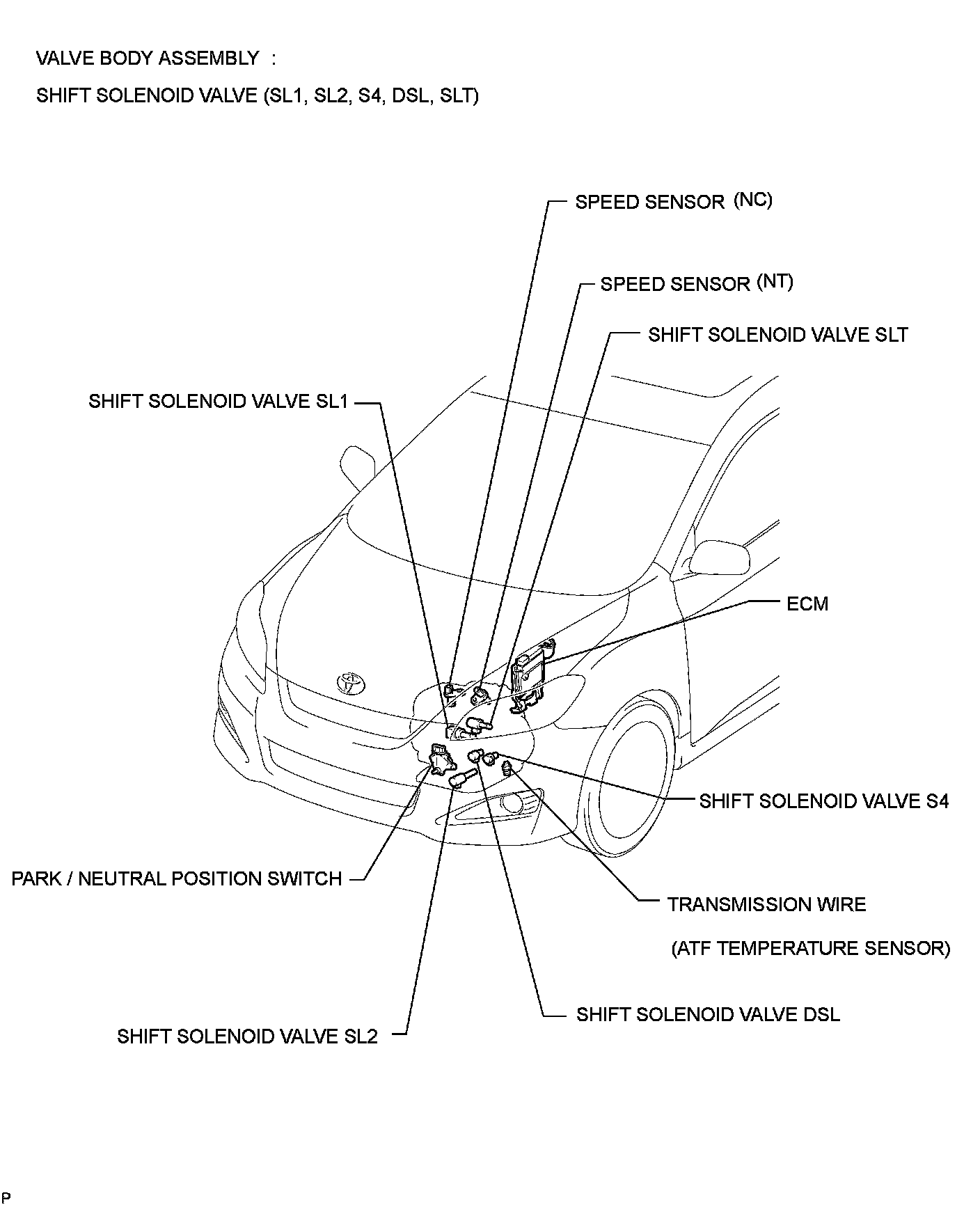 VALVE BODY ASSEMBLY :

SHIFT SOLENOID VALVE (SL1, SL2, S4, DSL, SLT)

SPEED SENSOR (NC)

SPEED SENSOR (NT)

SHIFT SOLENOID VALVE SLT

SHIFT SOLENOID VALVE SL1

ECM

SHIFT SOLENOID VALVE S4

PARK / NEUTRAL POSITION SWITCH

TRANSMISSION WIRE

(ATF TEMPERATURE SENSOR)

SHIFT SOLENOID VALVE DSL

SHIFT SOLENOID VALVE SL2

P