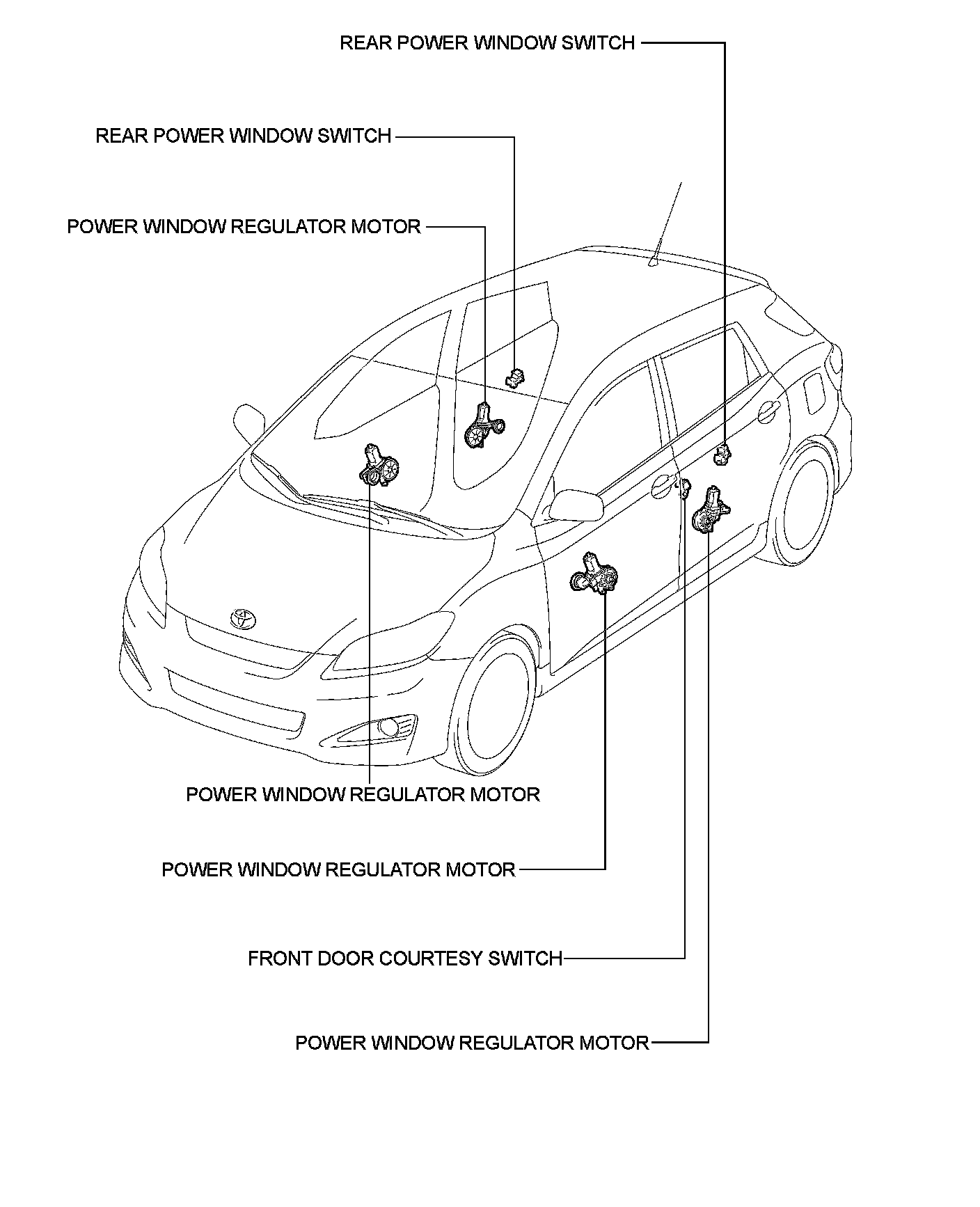 REAR POWER WINDOW SWITCH

REAR POWER WINDOW SWITCH

POWER WINDOW REGULATOR MOTOR

POWER WINDOW REGULATOR MOTOR

POWER WINDOW REGULATOR MOTOR

FRONT DOOR COURTESY SWITCH

POWER WINDOW REGULATOR MOTOR