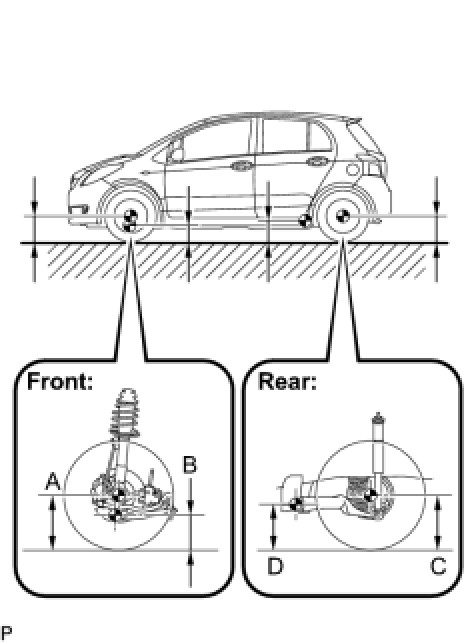 Front:
A
B
Rear:
D
C
P