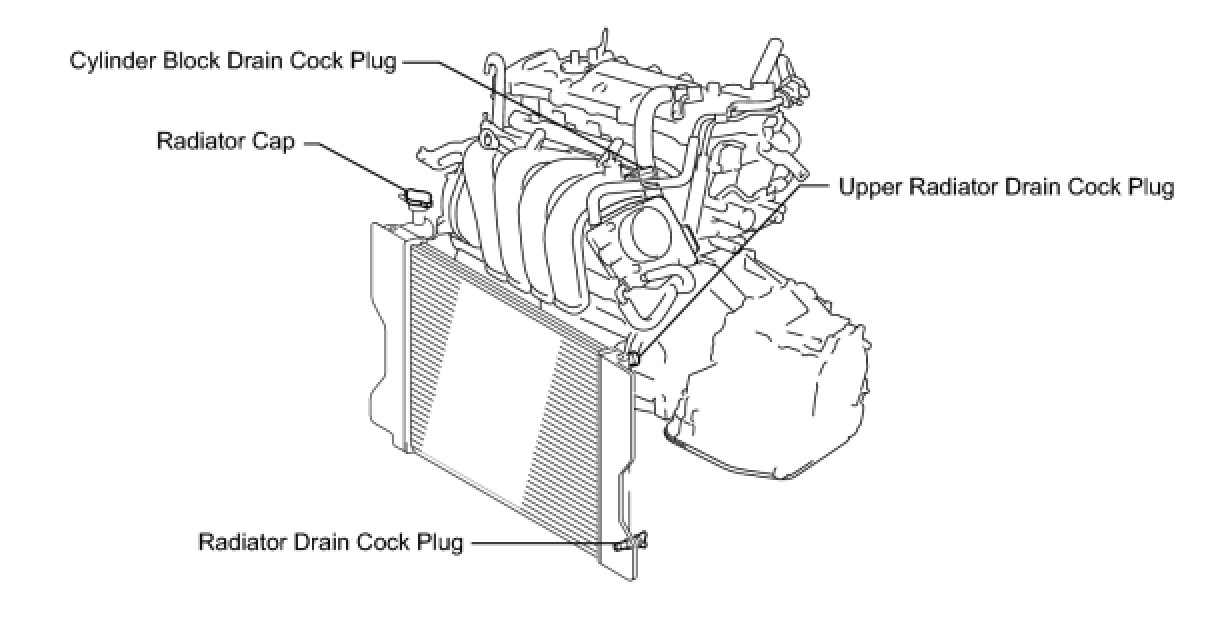 Cylinder Block Drain Cock Plug

Radiator Cap

Upper Radiator Drain Cock Plug

Radiator Drain Cock Plug