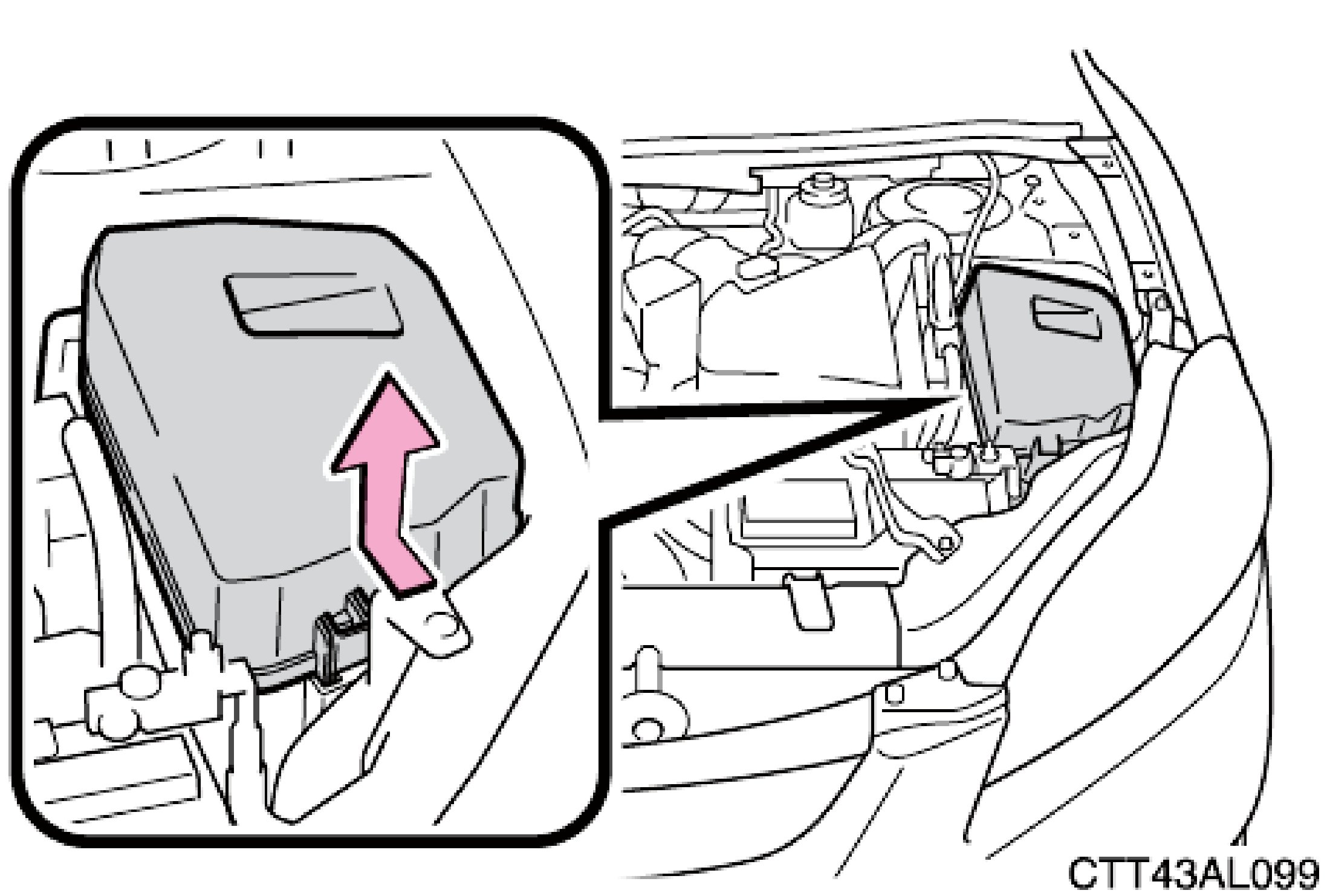 CTT43AL099