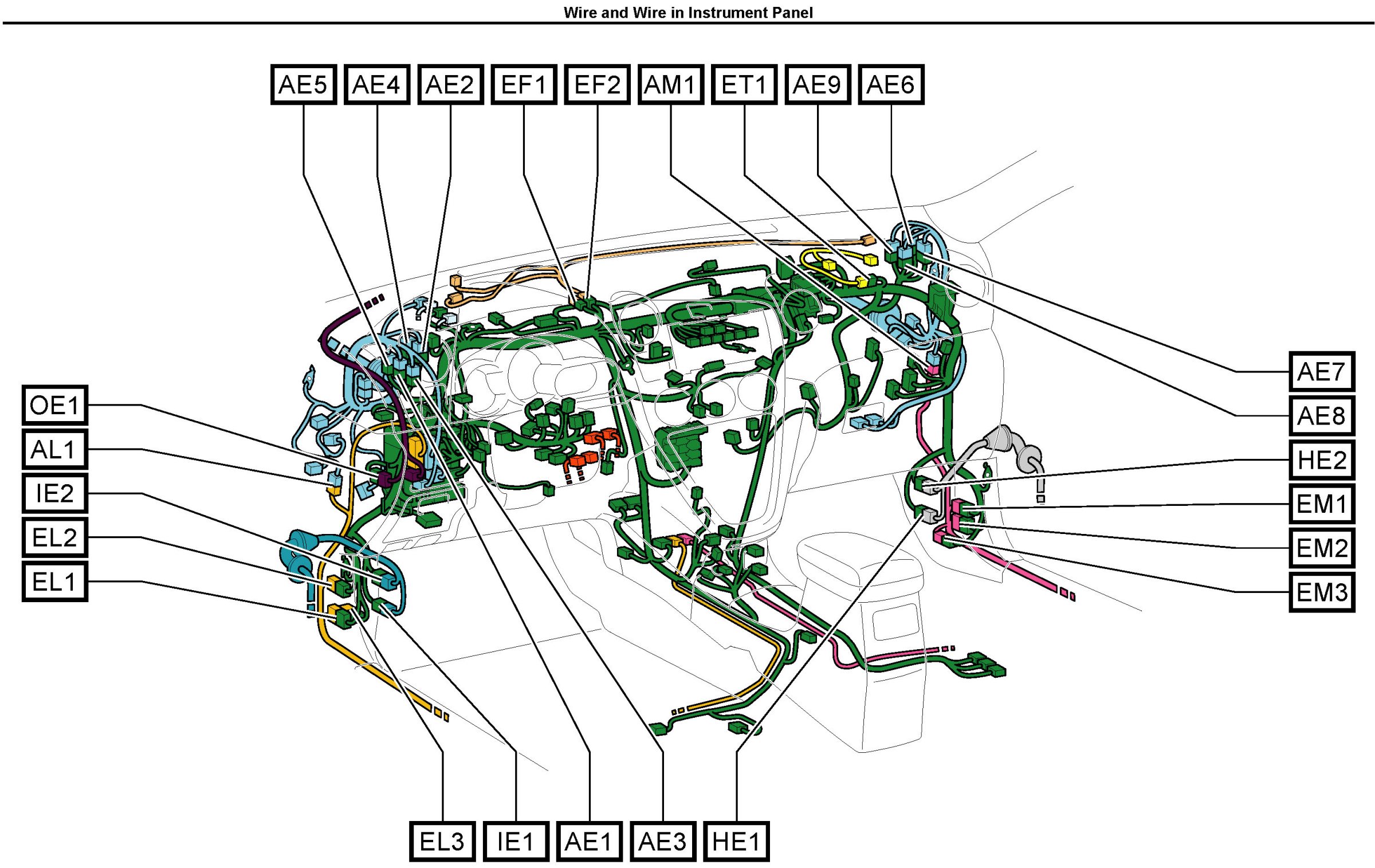 Wire and Wire in Instrument Panel

AE5 AE4 AE2 EF1 EF2 AM1 ET1 AE9 AE6

OE1
AL1
IE2
EL2
EL1

AE7
AE8
HE2
EM1
EM2
EM3

EL3 IE1 AE1 AE3 HE1