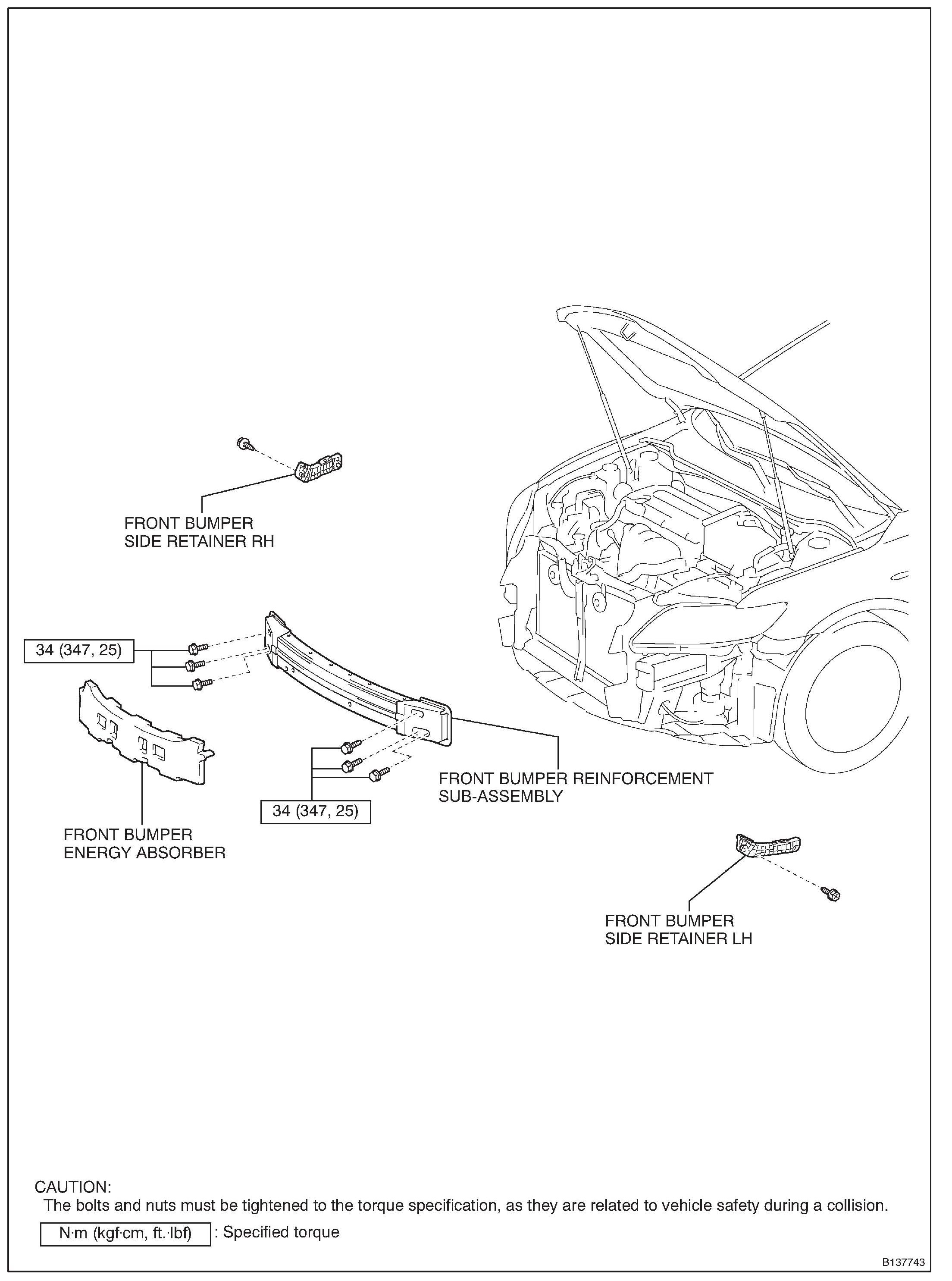 FRONT BUMPER
SIDE RETAINER RH

34 (347, 25)

FRONT BUMPER
ENERGY ABSORBER

34 (347, 25)

FRONT BUMPER REINFORCEMENT
SUB-ASSEMBLY

FRONT BUMPER
SIDE RETAINER LH

CAUTION:
The bolts and nuts must be tightened to the torque specification, as they are related to vehicle safety during a collision.

N·m (kgf·cm, ft.·lbf) : Specified torque

B137743