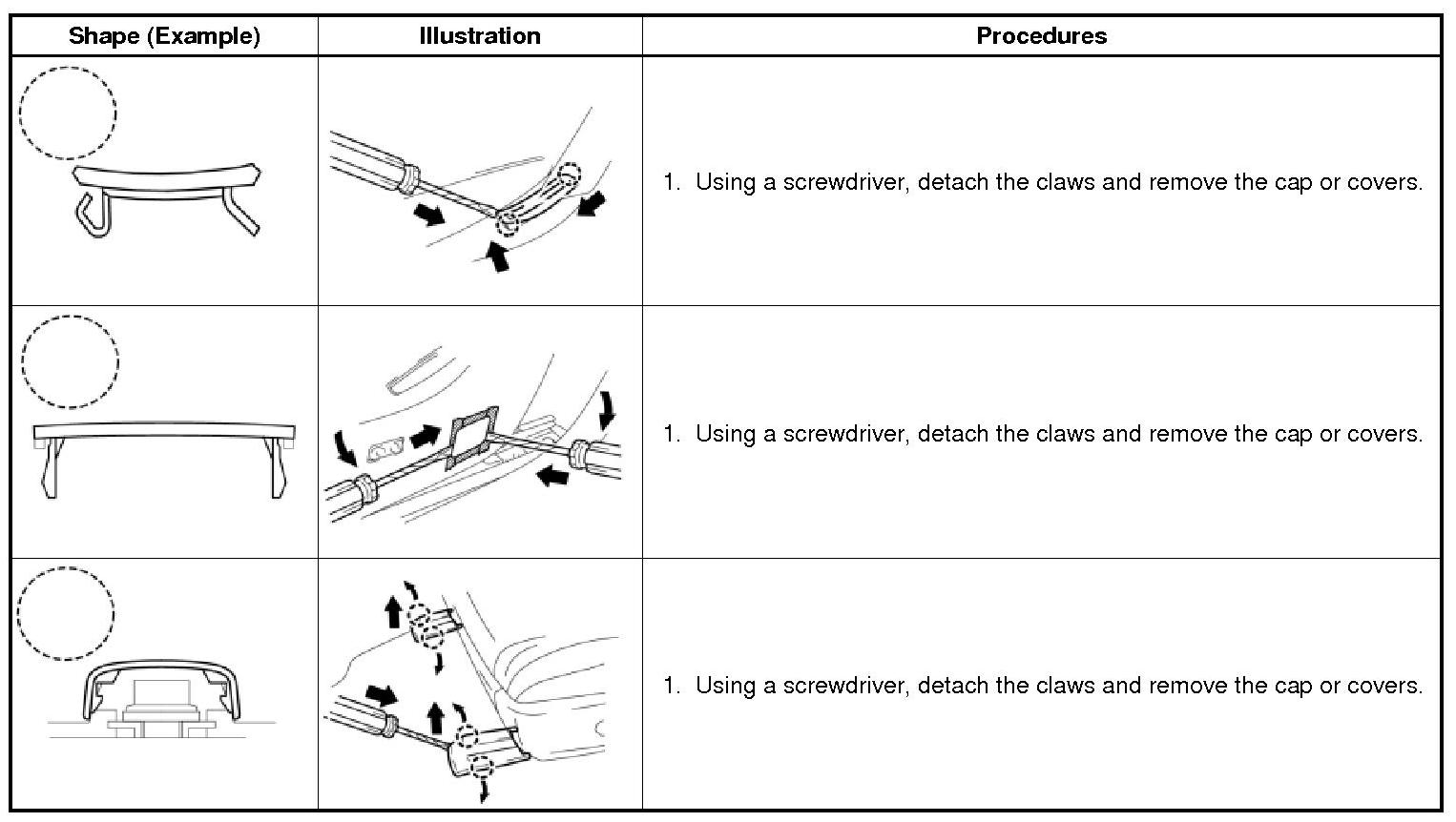 | Shape (Example) | Illustration | Procedures |
|---|---|---|
| | | 1. Using a screwdriver, detach the claws and remove the cap or covers. |
| | | 1. Using a screwdriver, detach the claws and remove the cap or covers. |
| | | 1. Using a screwdriver, detach the claws and remove the cap or covers. |