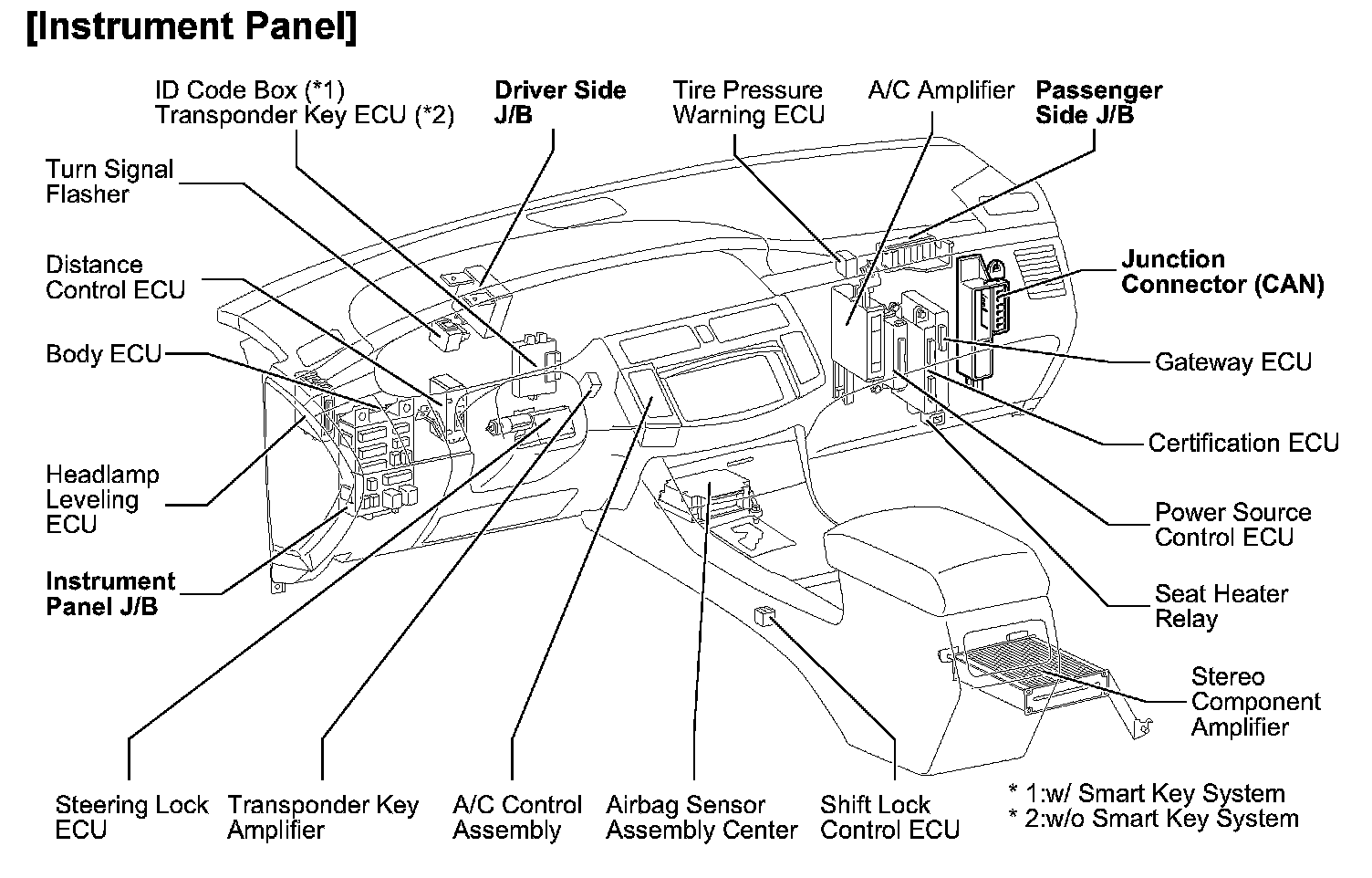 [Instrument Panel]

ID Code Box (*1)
Transponder Key ECU (*2)

Driver Side
J/B

Tire Pressure
Warning ECU

A/C Amplifier

Passenger
Side J/B

Turn Signal
Flasher

Distance
Control ECU

Body ECU

Headlamp
Leveling
ECU

Instrument
Panel J/B

Junction
Connector (CAN)

Gateway ECU

Certification ECU

Power Source
Control ECU

Seat Heater
Relay

Stereo
Component
Amplifier

Steering Lock
ECU

Transponder Key
Amplifier

A/C Control
Assembly

Airbag Sensor
Assembly Center

Shift Lock
Control ECU

* 1:w/ Smart Key System
* 2:w/o Smart Key System