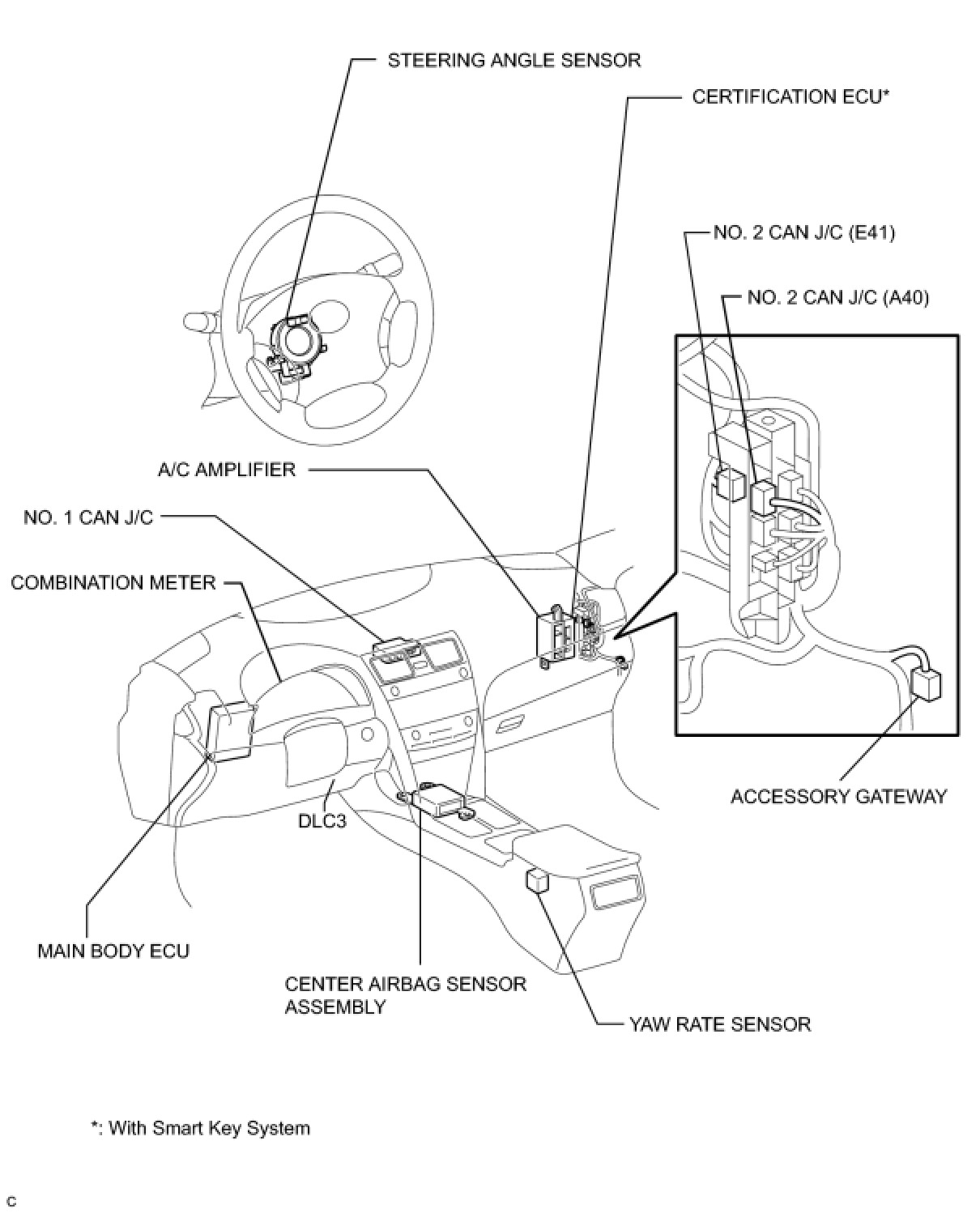 STEERING ANGLE SENSOR

CERTIFICATION ECU*

NO. 2 CAN J/C (E41)

NO. 2 CAN J/C (A40)

A/C AMPLIFIER

NO. 1 CAN J/C

COMBINATION METER

ACCESSORY GATEWAY

DLC3

MAIN BODY ECU

CENTER AIRBAG SENSOR ASSEMBLY

YAW RATE SENSOR

*: With Smart Key System

C