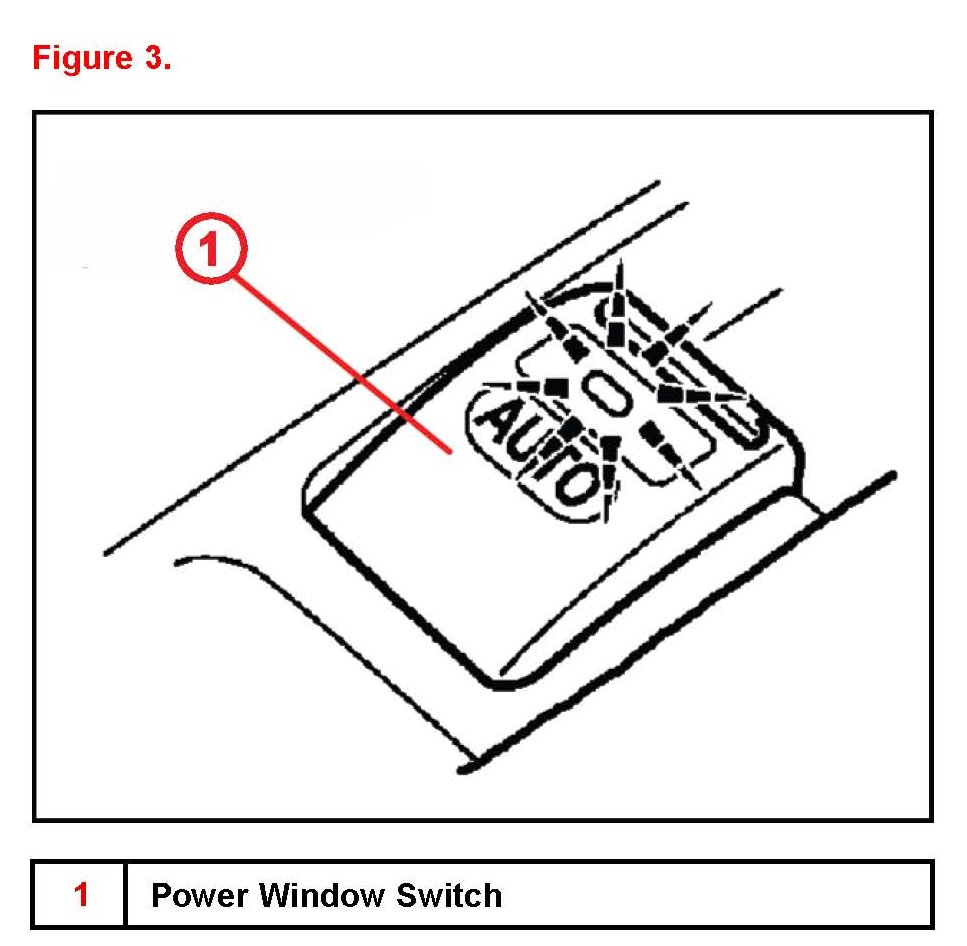 Figure 3.

1

AUTO

| 1 | Power Window Switch |
|---|---|