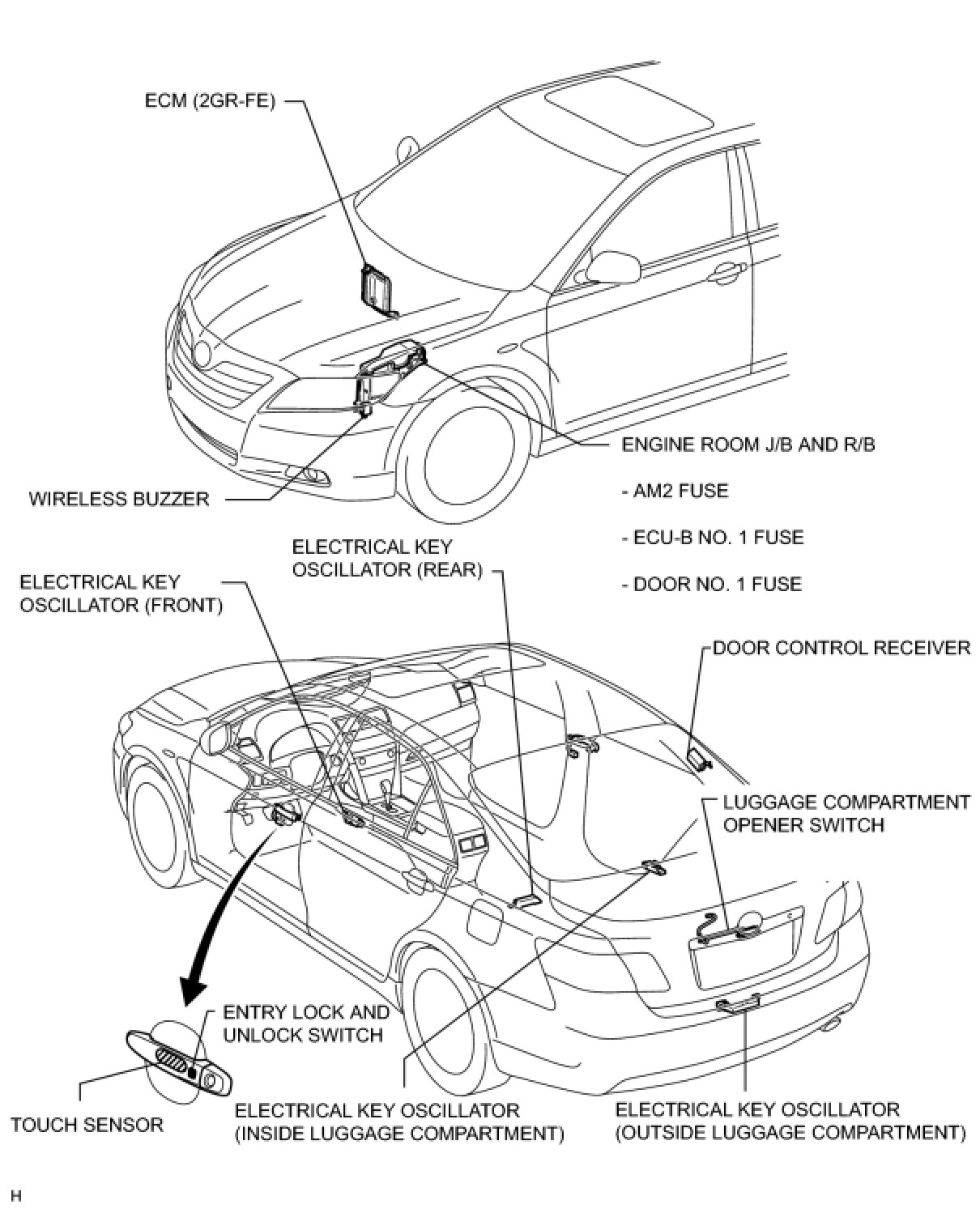 ECM (2GR-FE)

ENGINE ROOM J/B AND R/B

- AM2 FUSE

- ECU-B NO. 1 FUSE

- DOOR NO. 1 FUSE

WIRELESS BUZZER

ELECTRICAL KEY OSCILLATOR (REAR)

ELECTRICAL KEY OSCILLATOR (FRONT)

DOOR CONTROL RECEIVER

LUGGAGE COMPARTMENT OPENER SWITCH

ENTRY LOCK AND UNLOCK SWITCH

TOUCH SENSOR

ELECTRICAL KEY OSCILLATOR (INSIDE LUGGAGE COMPARTMENT)

ELECTRICAL KEY OSCILLATOR (OUTSIDE LUGGAGE COMPARTMENT)

H