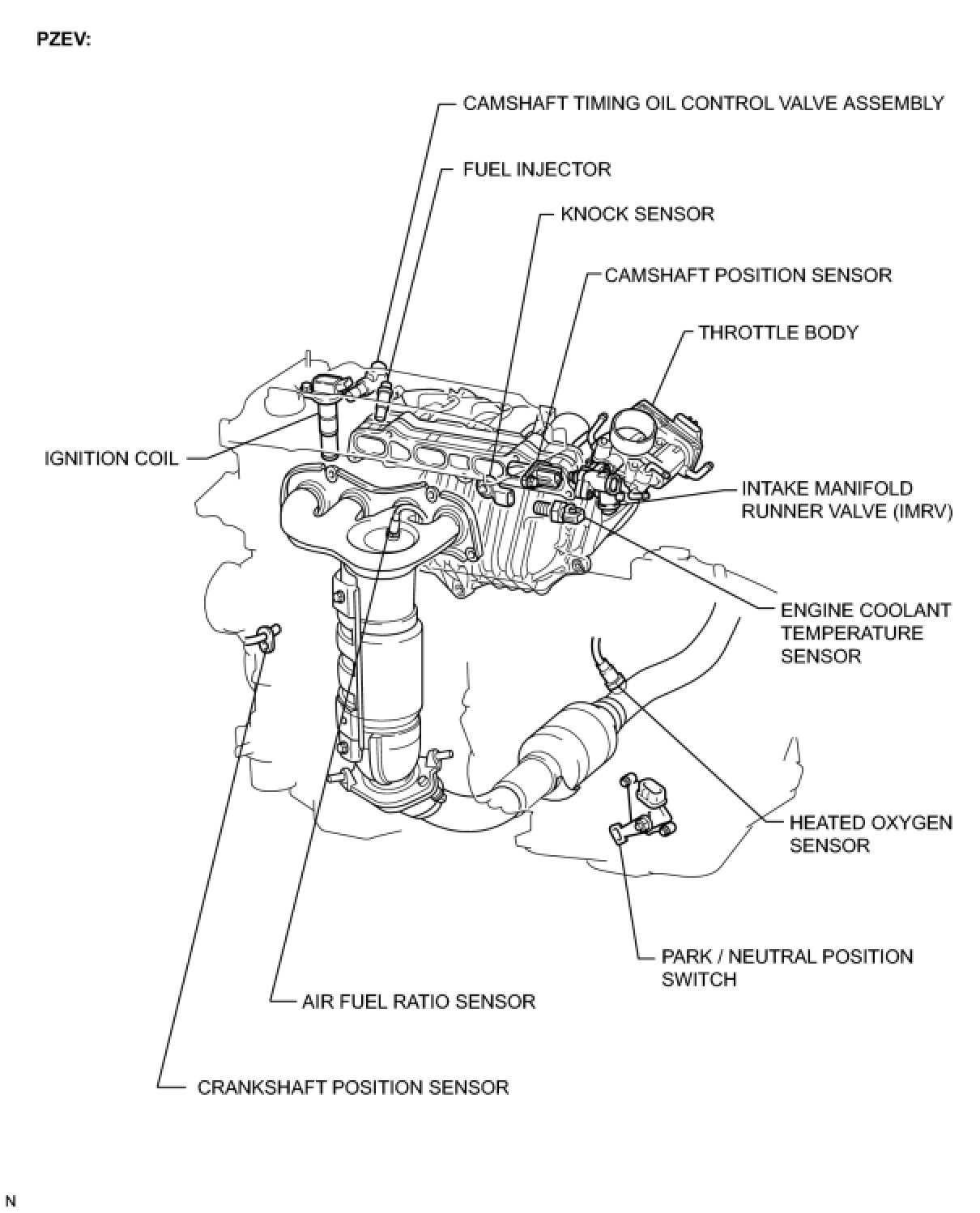 PZEV:

CAMSHAFT TIMING OIL CONTROL VALVE ASSEMBLY

FUEL INJECTOR

KNOCK SENSOR

CAMSHAFT POSITION SENSOR

THROTTLE BODY

IGNITION COIL

INTAKE MANIFOLD RUNNER VALVE (IMRV)

ENGINE COOLANT TEMPERATURE SENSOR

HEATED OXYGEN SENSOR

PARK / NEUTRAL POSITION SWITCH

AIR FUEL RATIO SENSOR

CRANKSHAFT POSITION SENSOR

N