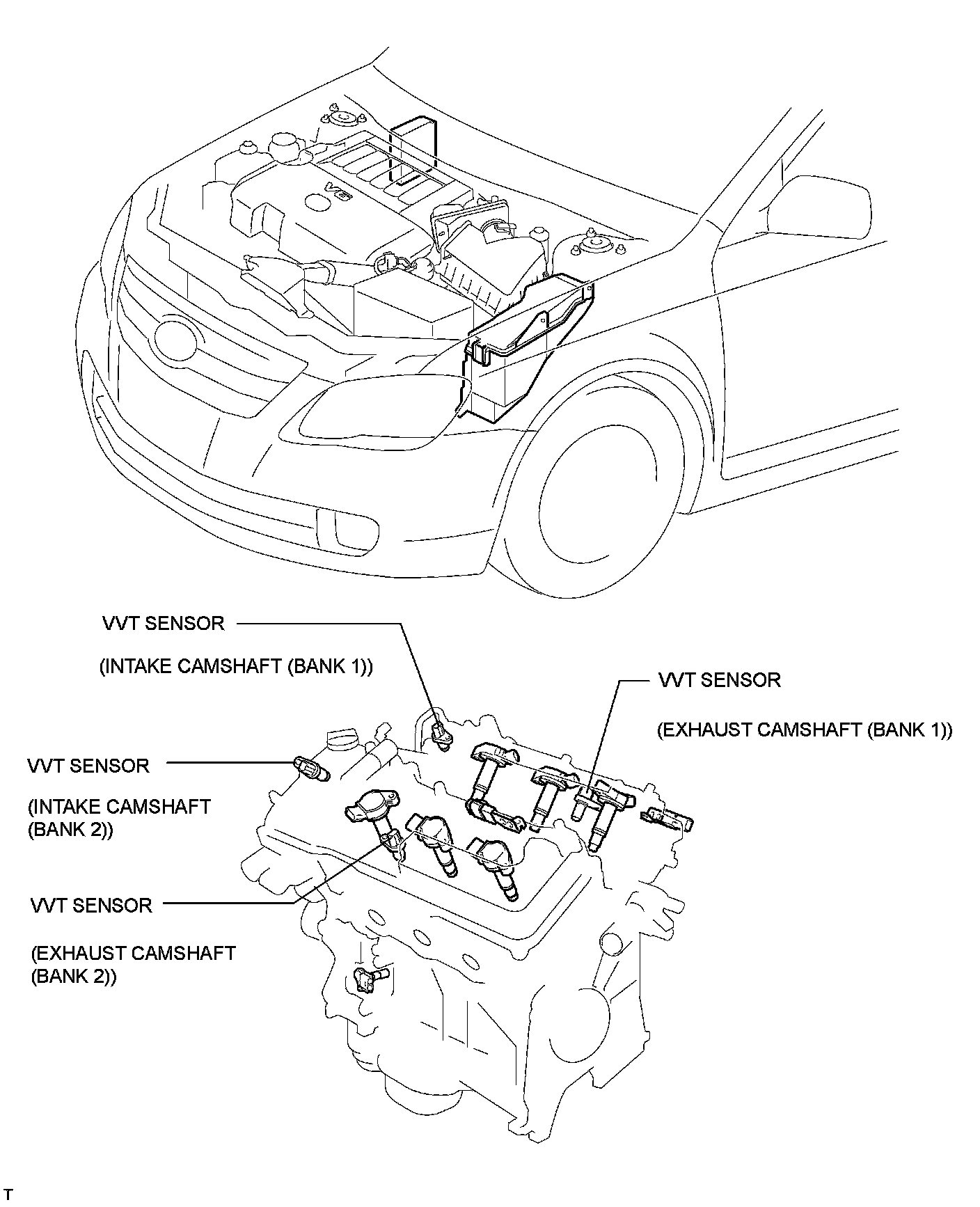 V6

VVT SENSOR

(INTAKE CAMSHAFT (BANK 1))

VVT SENSOR

(EXHAUST CAMSHAFT (BANK 1))

VVT SENSOR

(INTAKE CAMSHAFT (BANK 2))

VVT SENSOR

(EXHAUST CAMSHAFT (BANK 2))

T