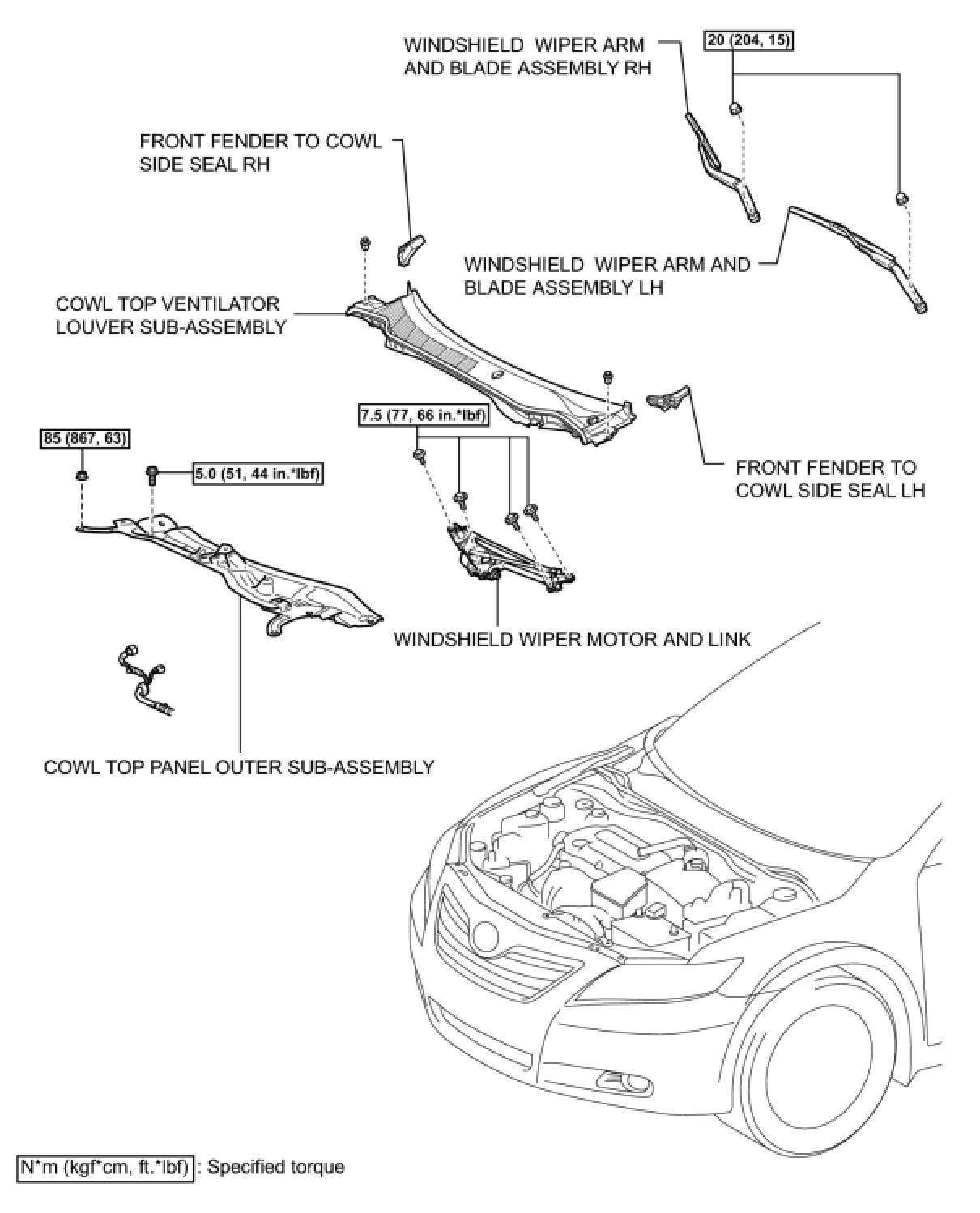 WINDSHIELD WIPER ARM AND BLADE ASSEMBLY RH

20 (204, 15)

FRONT FENDER TO COWL SIDE SEAL RH

WINDSHIELD WIPER ARM AND BLADE ASSEMBLY LH

COWL TOP VENTILATOR LOUVER SUB-ASSEMBLY

7.5 (77, 66 in.*lbf)

85 (867, 63)

5.0 (51, 44 in.*lbf)

FRONT FENDER TO COWL SIDE SEAL LH

WINDSHIELD WIPER MOTOR AND LINK

COWL TOP PANEL OUTER SUB-ASSEMBLY

N*m (kgf*cm, ft.*lbf) : Specified torque