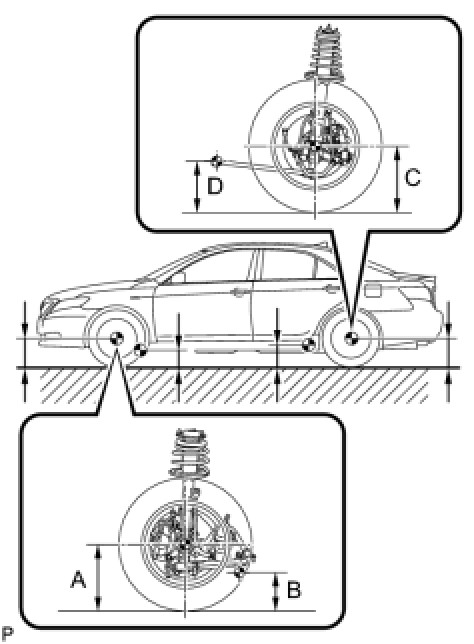 D
C
A
B
P