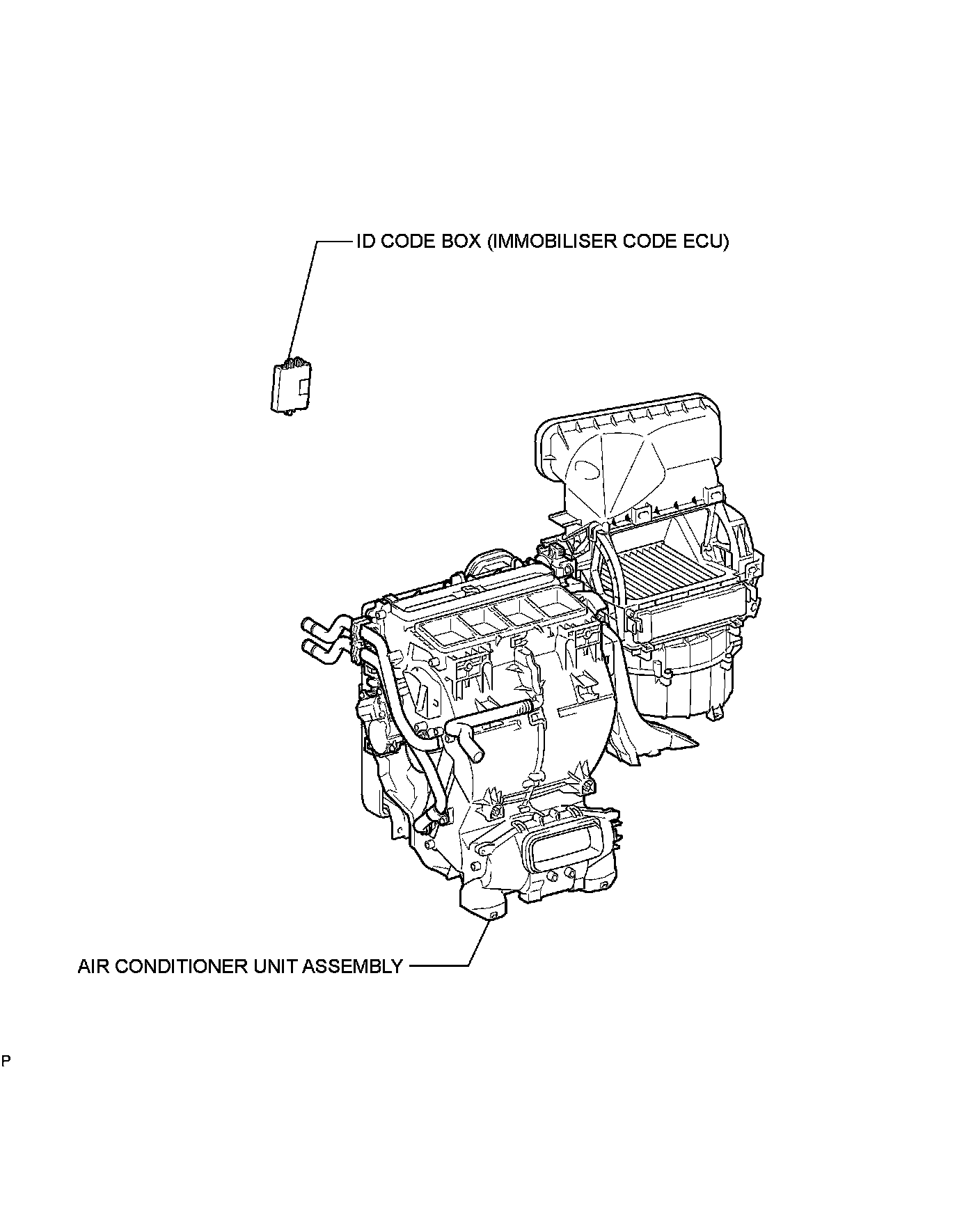 ID CODE BOX (IMMOBILISER CODE ECU)

AIR CONDITIONER UNIT ASSEMBLY

P