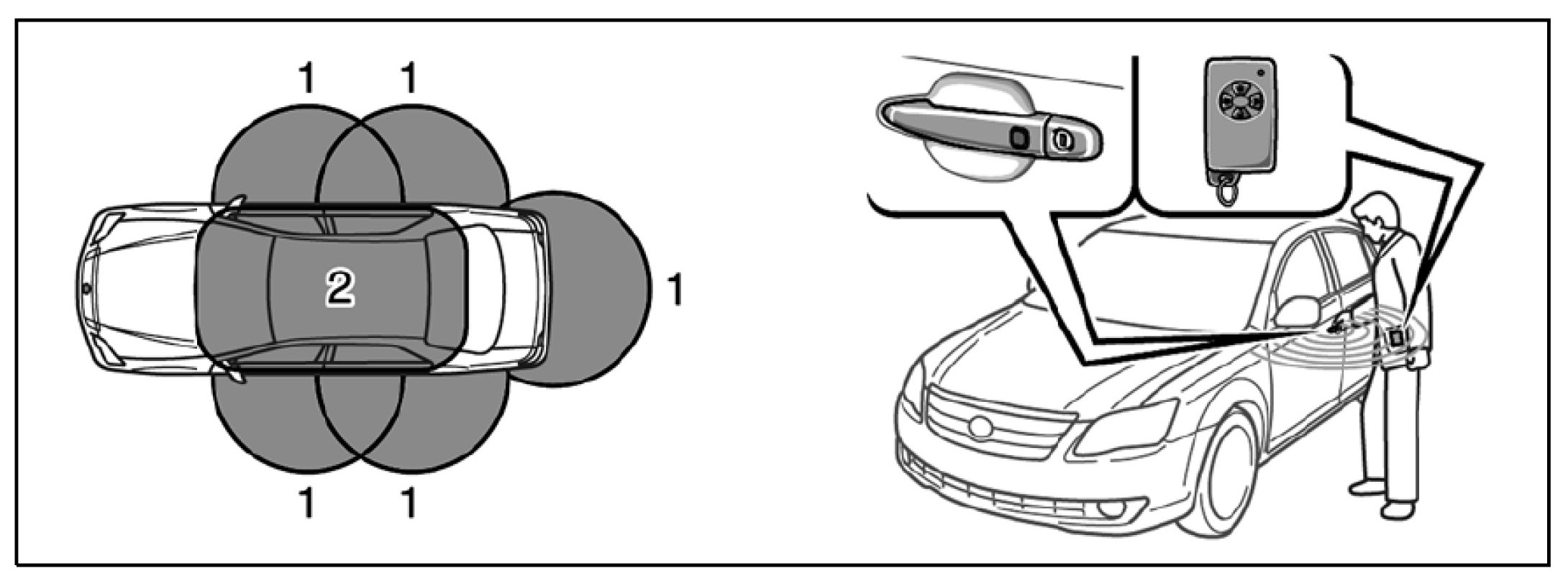 1 1
2
1
1 1