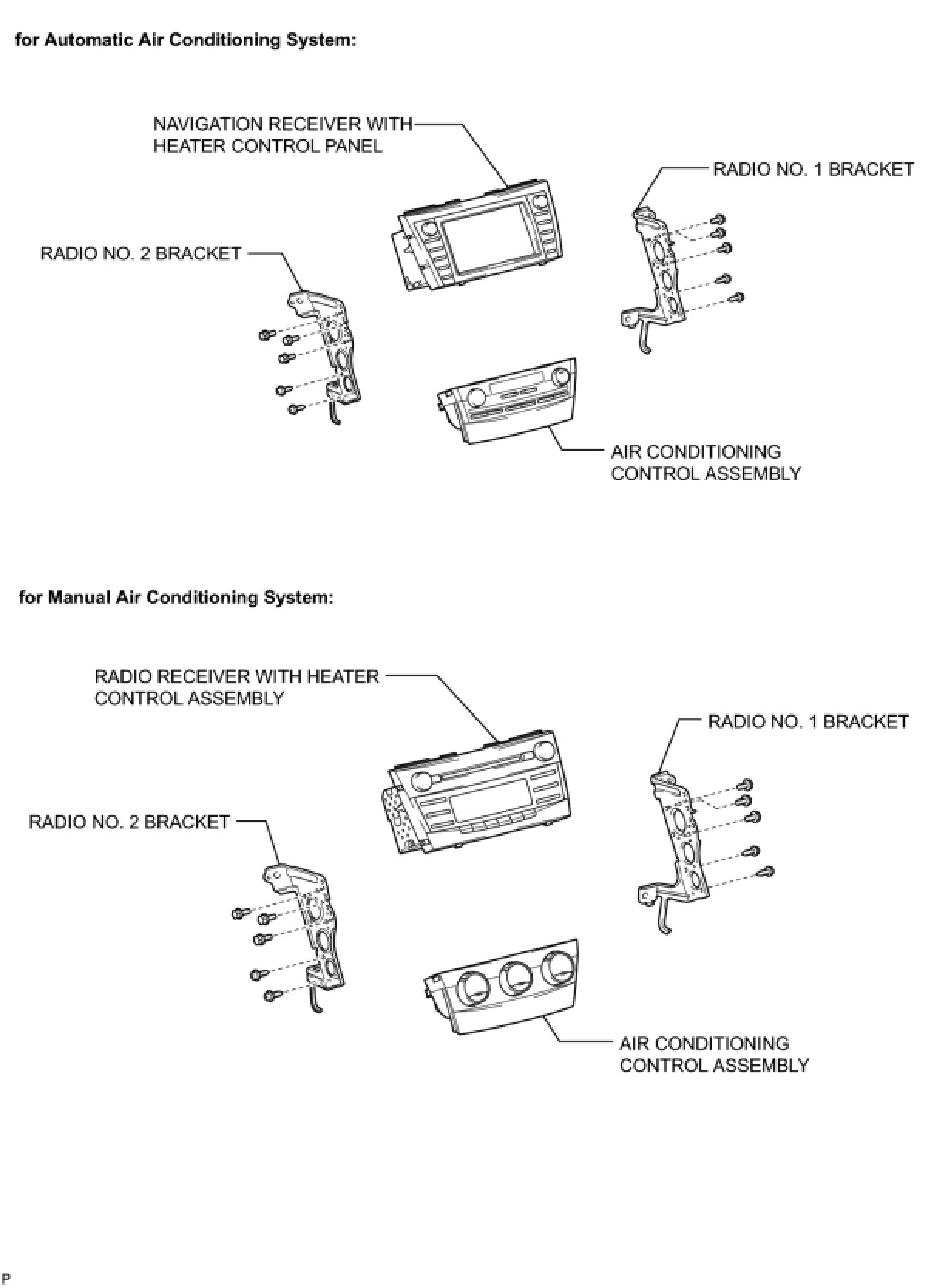 for Automatic Air Conditioning System:

NAVIGATION RECEIVER WITH HEATER CONTROL PANEL

RADIO NO. 1 BRACKET

RADIO NO. 2 BRACKET

AIR CONDITIONING CONTROL ASSEMBLY

for Manual Air Conditioning System:

RADIO RECEIVER WITH HEATER CONTROL ASSEMBLY

RADIO NO. 1 BRACKET

RADIO NO. 2 BRACKET

AIR CONDITIONING CONTROL ASSEMBLY

P