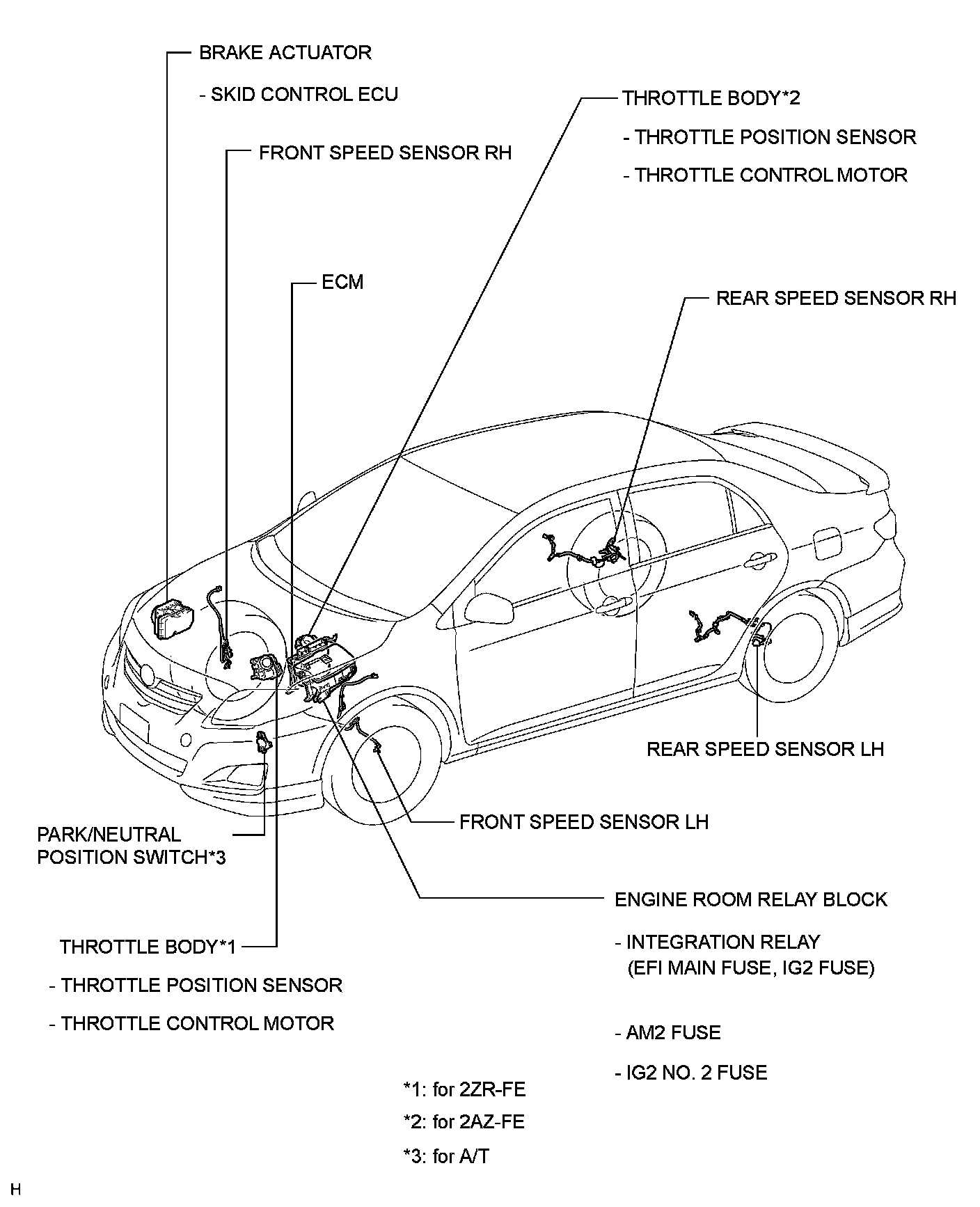 BRAKE ACTUATOR

- SKID CONTROL ECU

FRONT SPEED SENSOR RH

THROTTLE BODY*2

- THROTTLE POSITION SENSOR

- THROTTLE CONTROL MOTOR

ECM

REAR SPEED SENSOR RH

REAR SPEED SENSOR LH

FRONT SPEED SENSOR LH

PARK/NEUTRAL POSITION SWITCH*3

ENGINE ROOM RELAY BLOCK

- INTEGRATION RELAY (EFI MAIN FUSE, IG2 FUSE)

- AM2 FUSE

- IG2 NO. 2 FUSE

THROTTLE BODY*1

- THROTTLE POSITION SENSOR

- THROTTLE CONTROL MOTOR

*1: for 2ZR-FE

*2: for 2AZ-FE

*3: for A/T

H