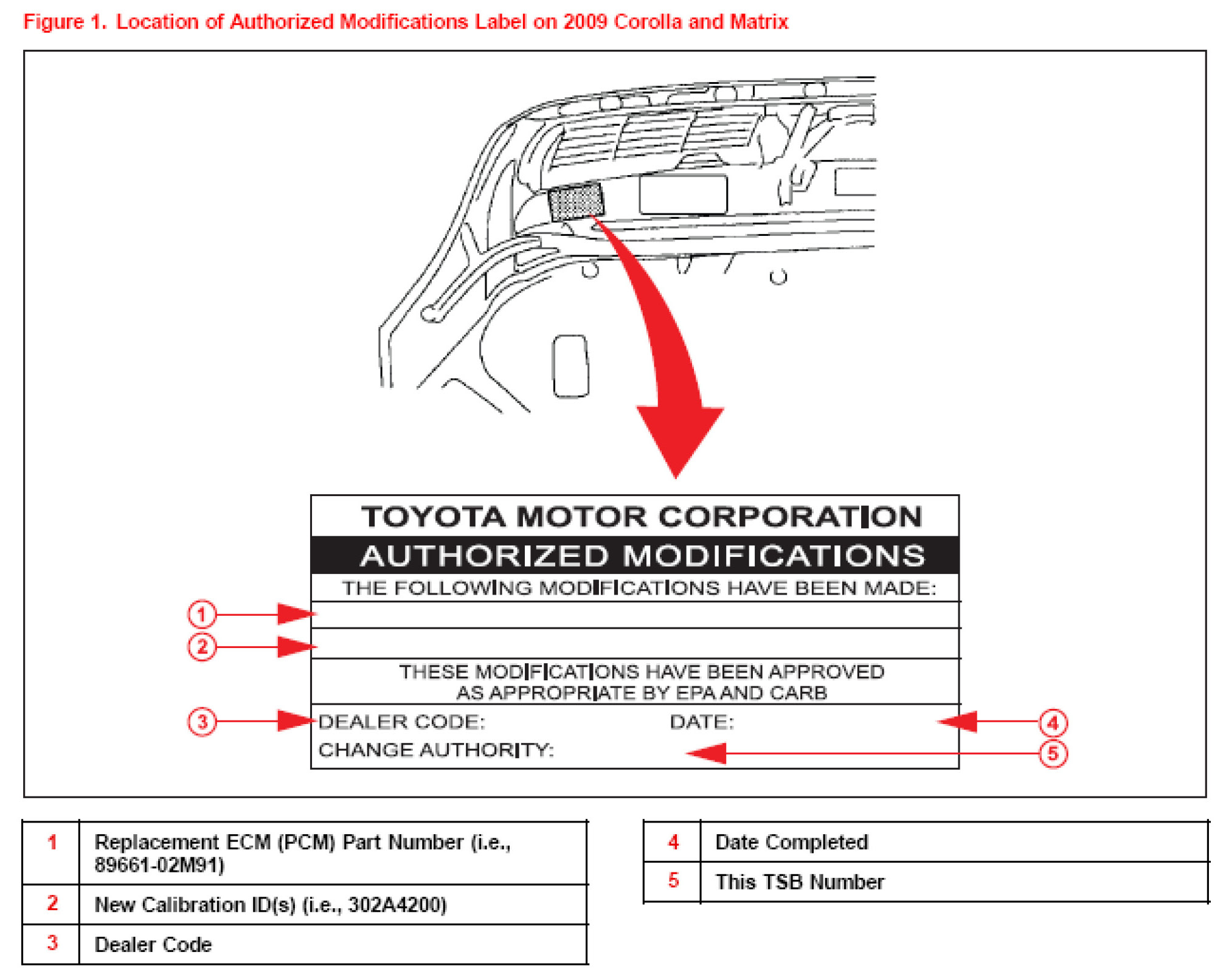 Figure 1. Location of Authorized Modifications Label on 2009 Corolla and Matrix

TOYOTA MOTOR CORPORATION
AUTHORIZED MODIFICATIONS
THE FOLLOWING MODIFICATIONS HAVE BEEN MADE:

1

2

THESE MODIFICATIONS HAVE BEEN APPROVED AS APPROPRIATE BY EPA AND CARB

3 DEALER CODE: DATE: 4

CHANGE AUTHORITY: 5

| 1 | Replacement ECM (PCM) Part Number (i.e., 89661-02M91) |
|---|---|
| 2 | New Calibration ID(s) (i.e., 302A4200) |
| 3 | Dealer Code |

| 4 | Date Completed |
|---|---|
| 5 | This TSB Number |