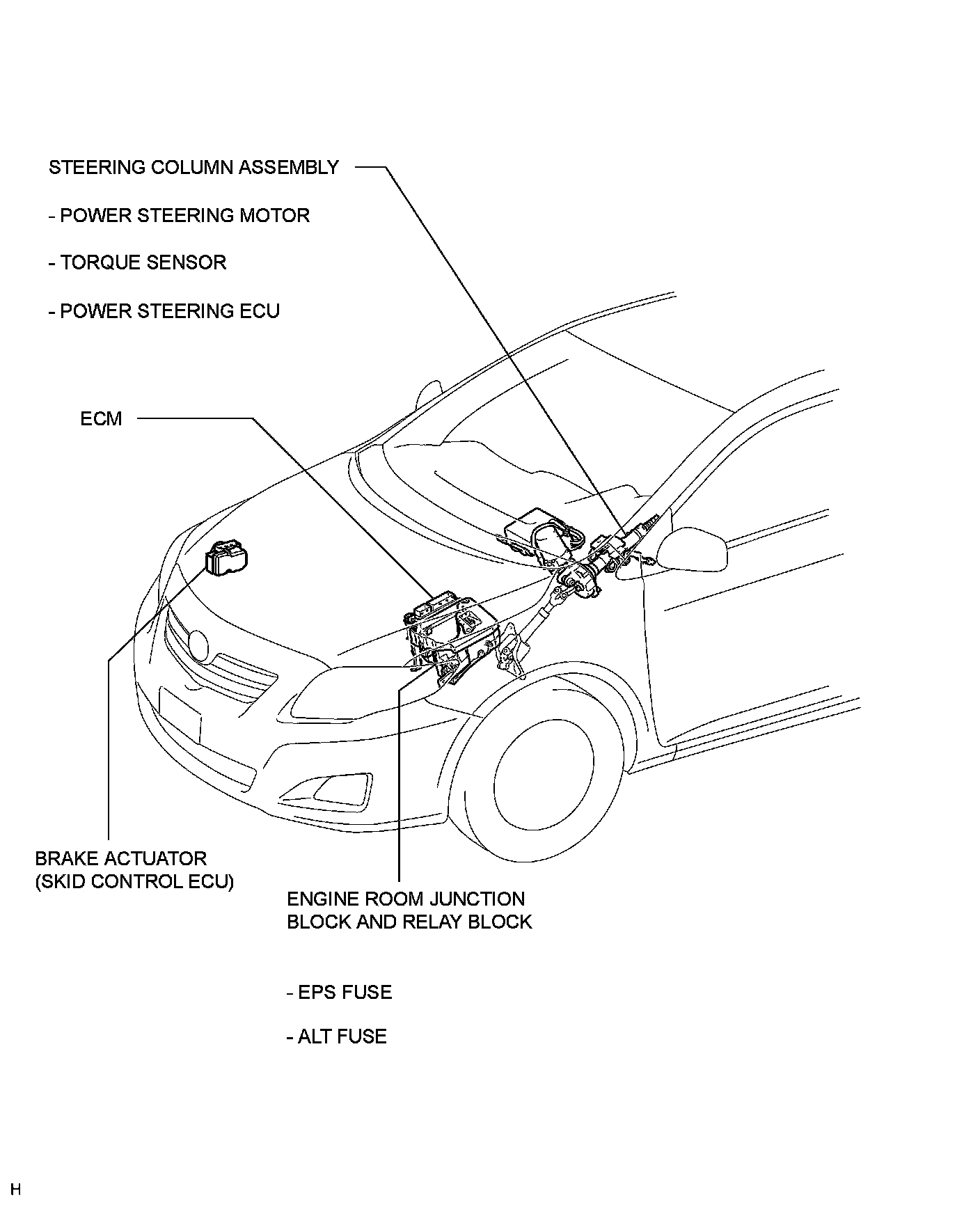 STEERING COLUMN ASSEMBLY

- POWER STEERING MOTOR

- TORQUE SENSOR

- POWER STEERING ECU

ECM

BRAKE ACTUATOR
(SKID CONTROL ECU)

ENGINE ROOM JUNCTION
BLOCK AND RELAY BLOCK

- EPS FUSE

- ALT FUSE

H