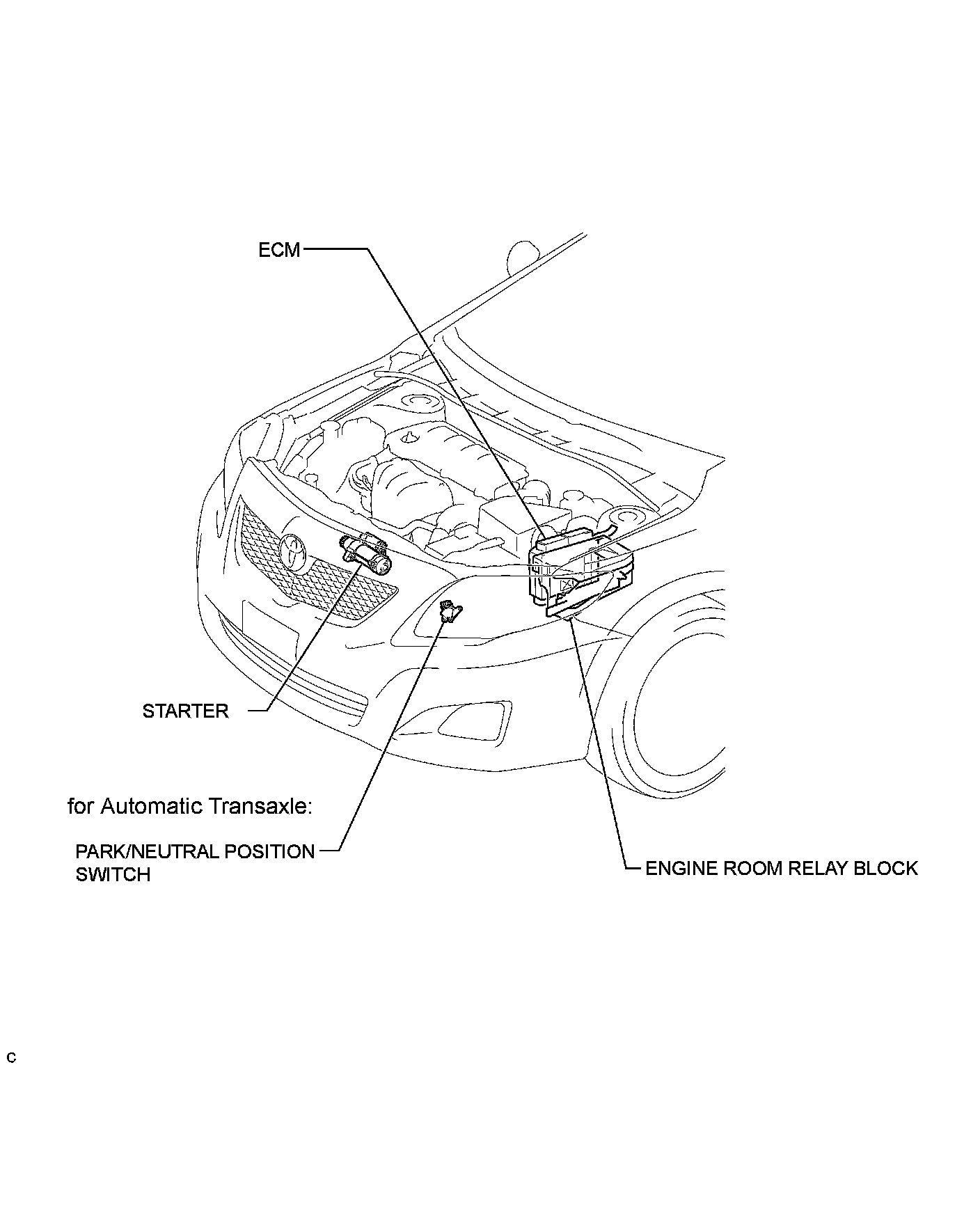 ECM

STARTER

for Automatic Transaxle:

PARK/NEUTRAL POSITION SWITCH

ENGINE ROOM RELAY BLOCK

C