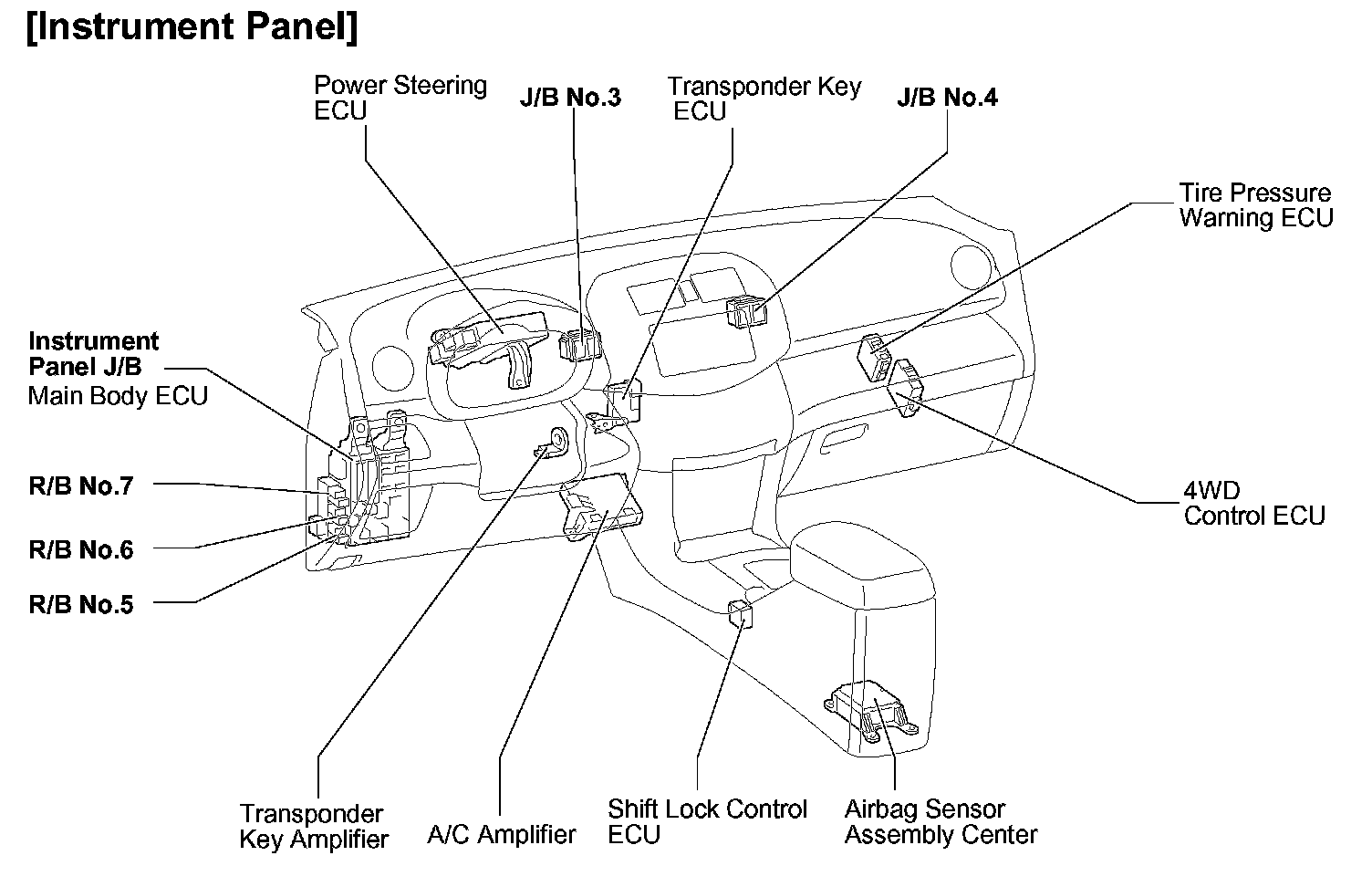 [Instrument Panel]

Power Steering ECU

J/B No.3

Transponder Key ECU

J/B No.4

Tire Pressure Warning ECU

Instrument Panel J/B
Main Body ECU

R/B No.7

R/B No.6

R/B No.5

4WD Control ECU

Transponder Key Amplifier

A/C Amplifier

Shift Lock Control ECU

Airbag Sensor Assembly Center