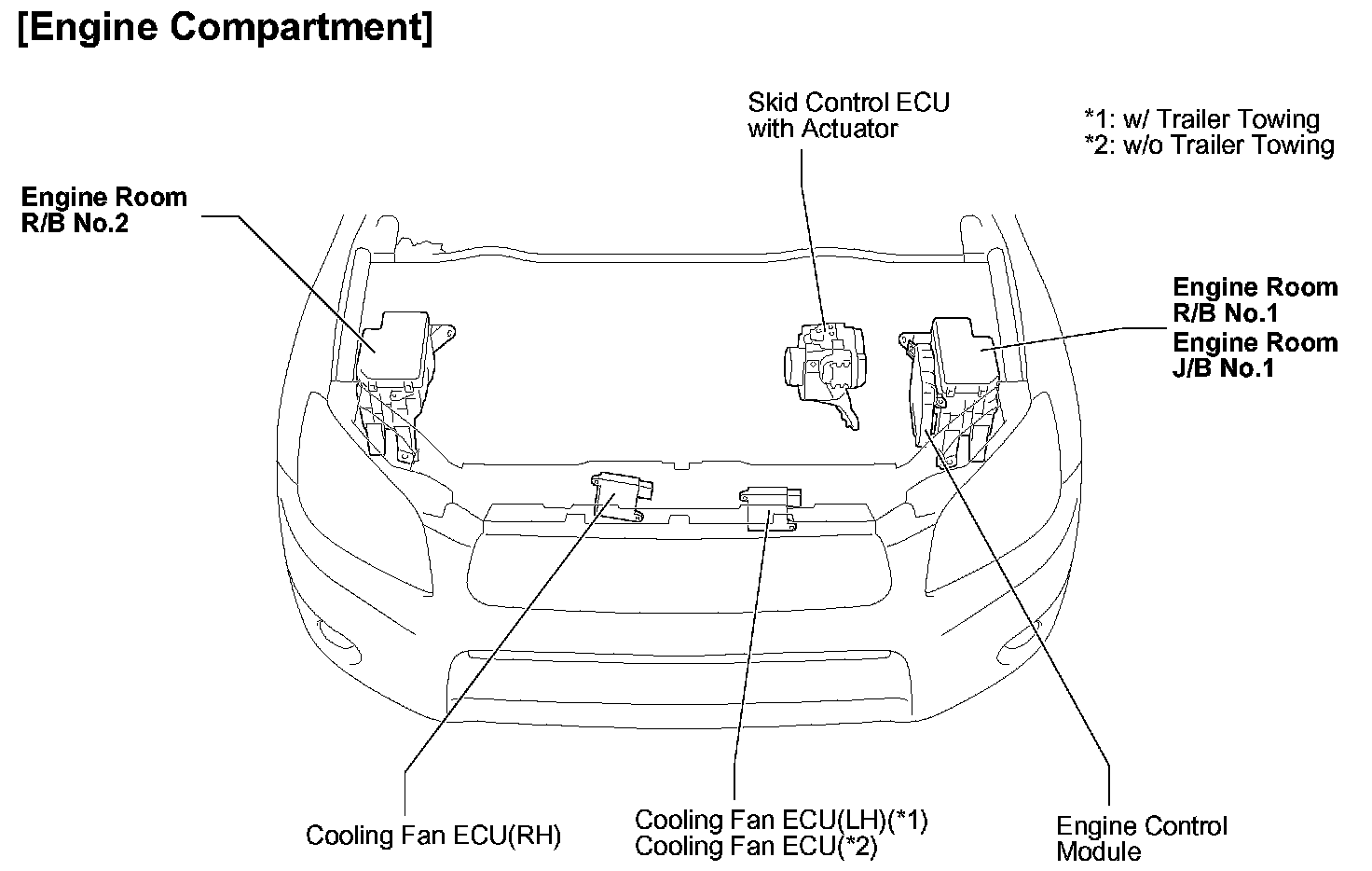 [Engine Compartment]

Skid Control ECU
with Actuator

*1: w/ Trailer Towing
*2: w/o Trailer Towing

Engine Room
R/B No.2

Engine Room
R/B No.1
Engine Room
J/B No.1

Cooling Fan ECU(RH)

Cooling Fan ECU(LH)(*1)
Cooling Fan ECU(*2)

Engine Control
Module